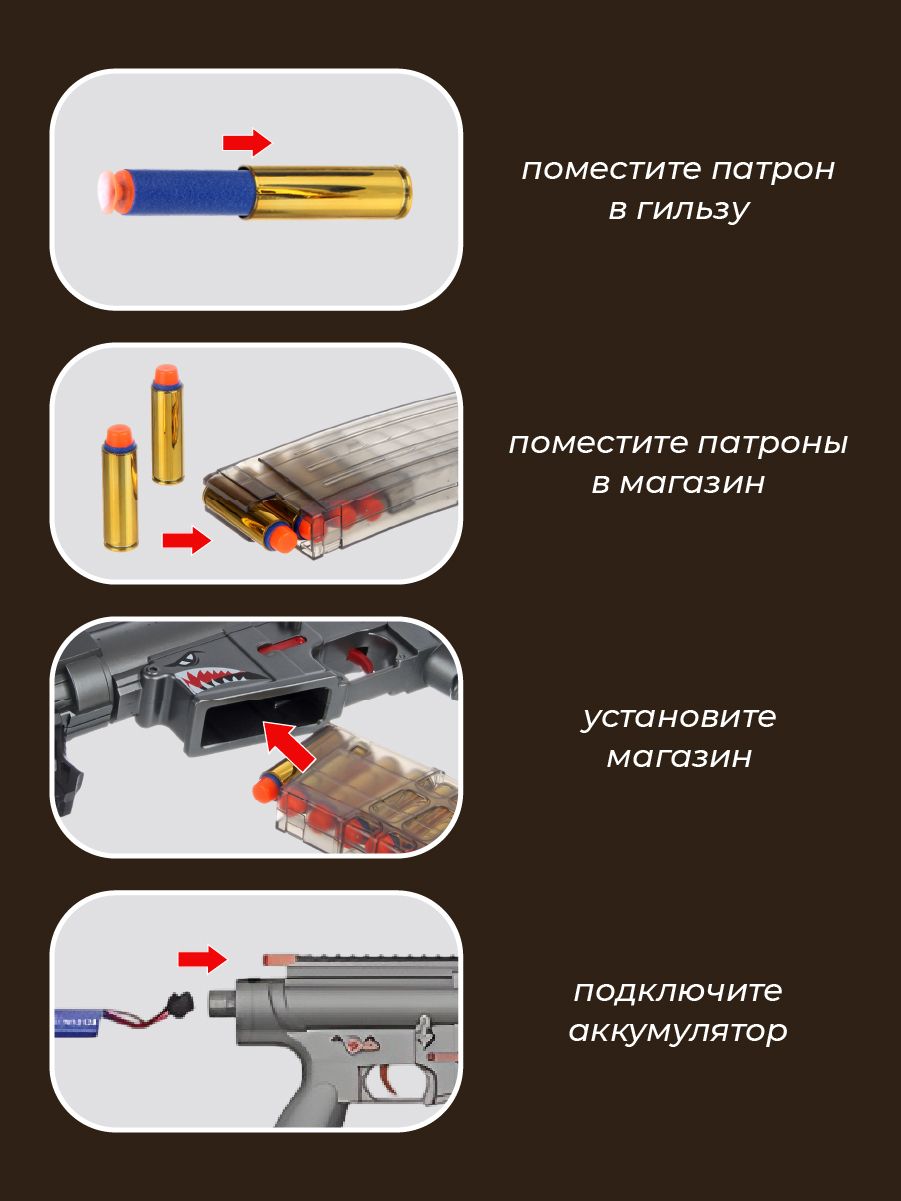 поместите патрон в гильзу

поместите патроны в магазин

установите магазин

подключите аккумулятор