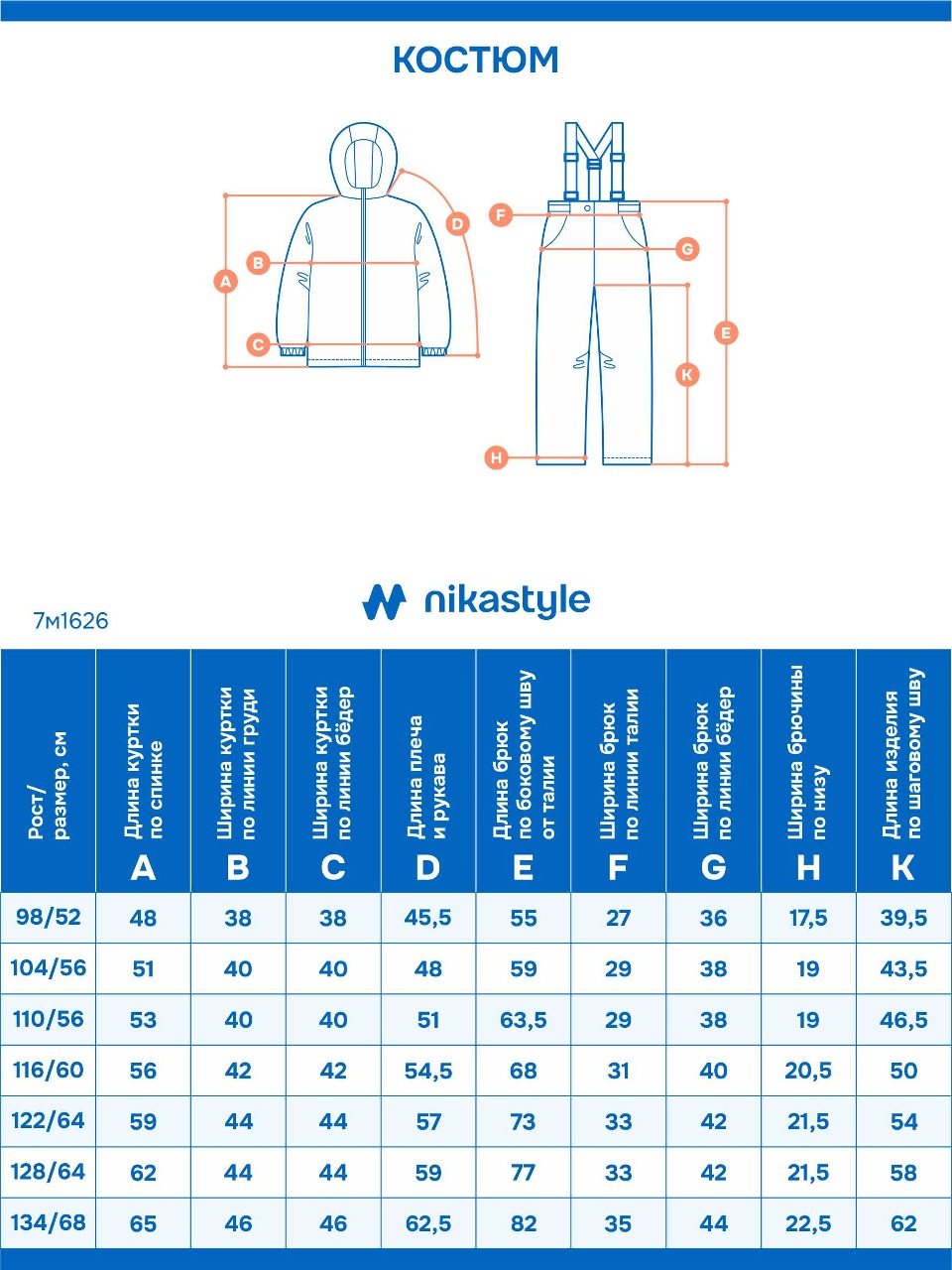 КОСТЮМ

A B C D F G E K H

nikastyle

7м1626

| Рост/ размер, см | Длина куртки по спинке A | Ширина куртки по линии груди B | Ширина куртки по линии бёдер C | Длина плеча и рукава D | Длина брюк по боковому шву от талии E | Ширина брюк по линии талии F | Ширина брюк по линии бёдер G | Ширина брючины по низу H | Длина изделия по шаговому шву K |
|---|---|---|---|---|---|---|---|---|---|
| 98/52 | 48 | 38 | 38 | 45,5 | 55 | 27 | 36 | 17,5 | 39,5 |
| 104/56 | 51 | 40 | 40 | 48 | 59 | 29 | 38 | 19 | 43,5 |
| 110/56 | 53 | 40 | 40 | 51 | 63,5 | 29 | 38 | 19 | 46,5 |
| 116/60 | 56 | 42 | 42 | 54,5 | 68 | 31 | 40 | 20,5 | 50 |
| 122/64 | 59 | 44 | 44 | 57 | 73 | 33 | 42 | 21,5 | 54 |
| 128/64 | 62 | 44 | 44 | 59 | 77 | 33 | 42 | 21,5 | 58 |
| 134/68 | 65 | 46 | 46 | 62,5 | 82 | 35 | 44 | 22,5 | 62 |