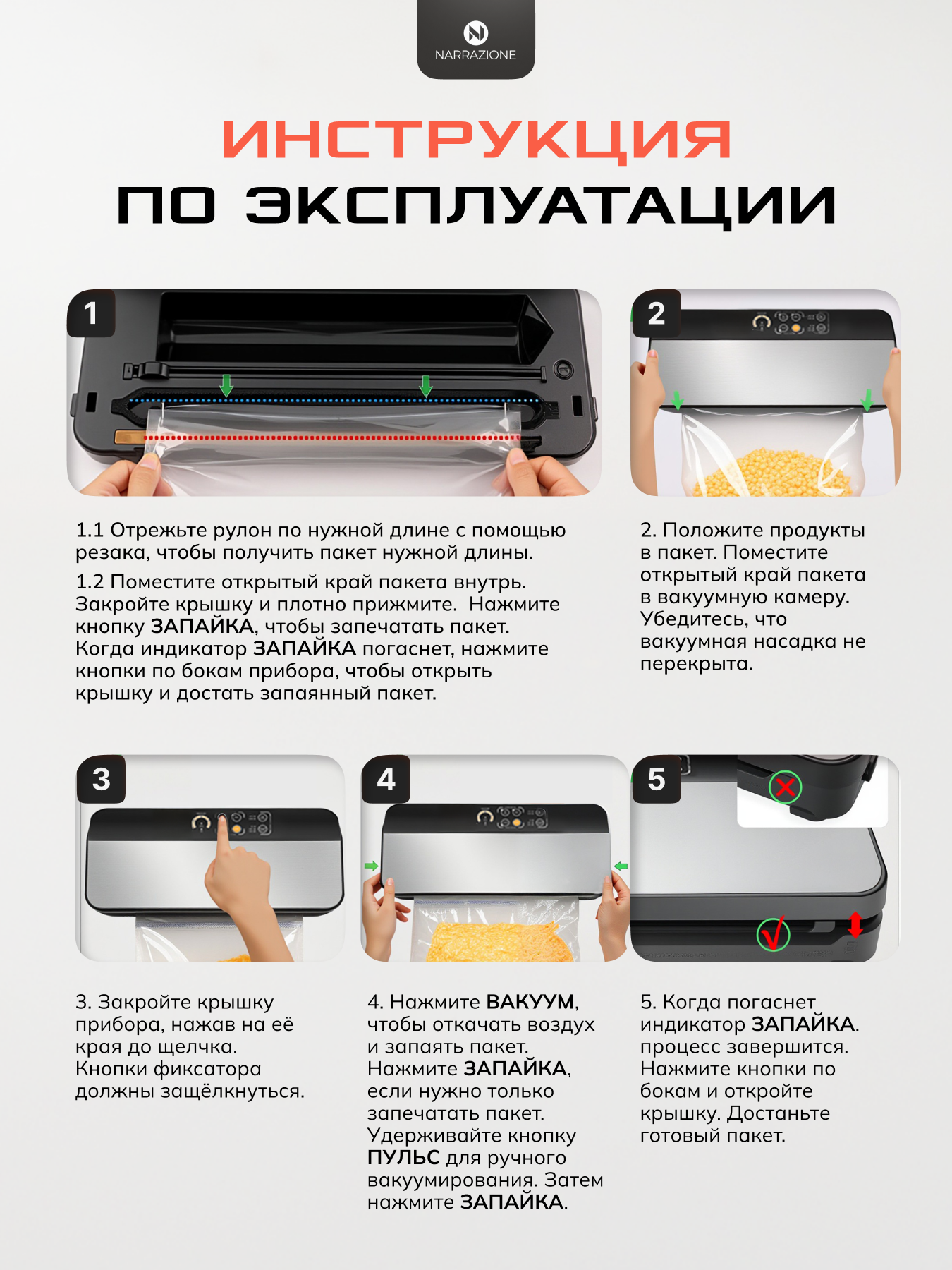 NARRAZIONE

ИНСТРУКЦИЯ
ПО ЭКСПЛУАТАЦИИ

1

2

1.1 Отрежьте рулон по нужной длине с помощью резака, чтобы получить пакет нужной длины.

1.2 Поместите открытый край пакета внутрь. Закройте крышку и плотно прижмите. Нажмите кнопку ЗАПАЙКА, чтобы запечатать пакет. Когда индикатор ЗАПАЙКА погаснет, нажмите кнопки по бокам прибора, чтобы открыть крышку и достать запаянный пакет.

2. Положите продукты в пакет. Поместите открытый край пакета в вакуумную камеру. Убедитесь, что вакуумная насадка не перекрыта.

3

4

5

3. Закройте крышку прибора, нажав на её края до щелчка. Кнопки фиксатора должны защёлкнуться.

4. Нажмите ВАКУУМ, чтобы откачать воздух и запаять пакет. Нажмите ЗАПАЙКА, если нужно только запечатать пакет. Удерживайте кнопку ПУЛЬС для ручного вакуумирования. Затем нажмите ЗАПАЙКА.

5. Когда погаснет индикатор ЗАПАЙКА. процесс завершится. Нажмите кнопки по бокам и откройте крышку. Достаньте готовый пакет.