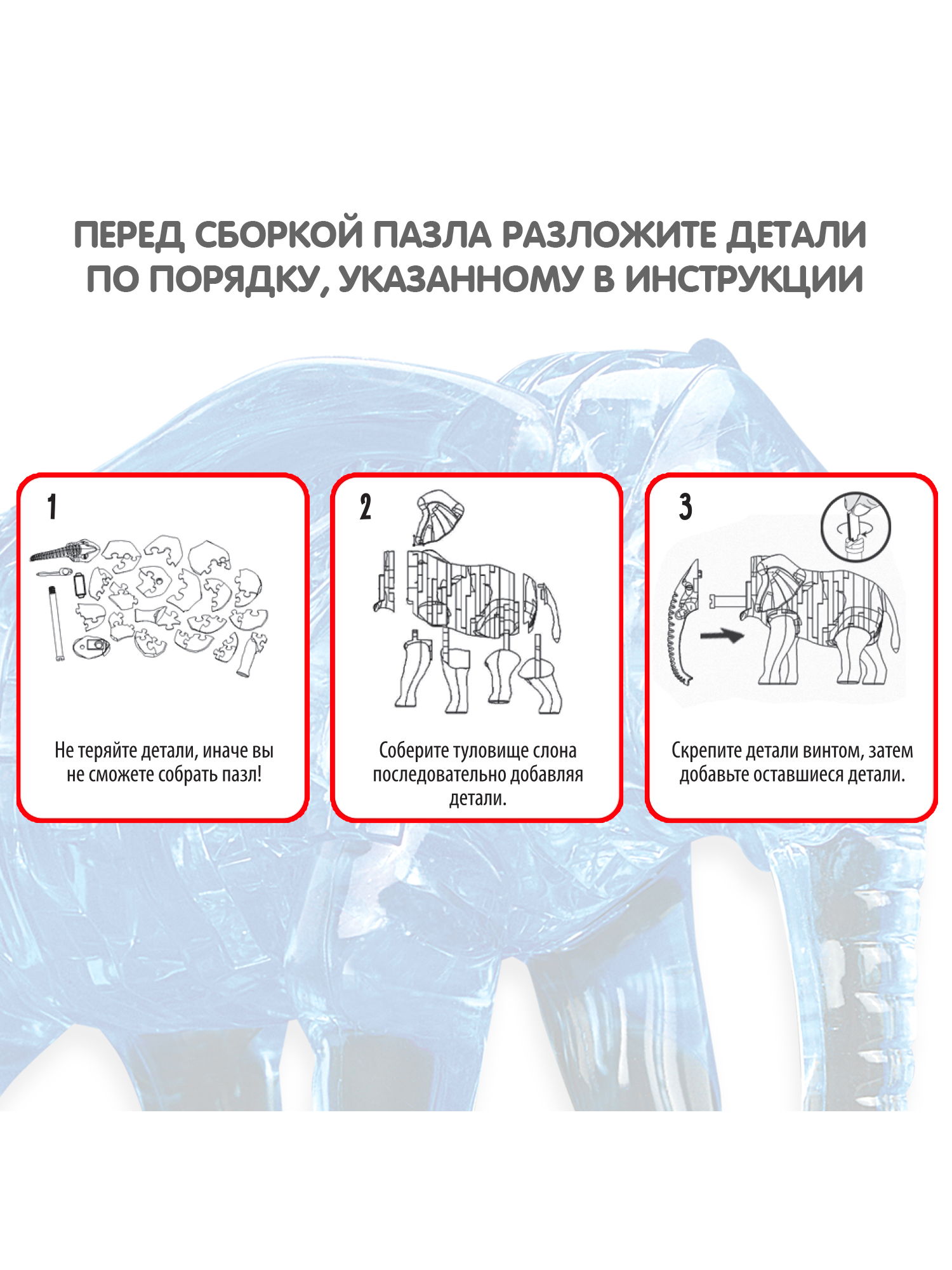 ПЕРЕД СБОРКОЙ ПАЗЛА РАЗЛОЖИТЕ ДЕТАЛИ ПО ПОРЯДКУ, УКАЗАННОМУ В ИНСТРУКЦИИ

1

Не теряйте детали, иначе вы не сможете собрать пазл!

2

Соберите туловище слона последовательно добавляя детали.

3

Скрепите детали винтом, затем добавьте оставшиеся детали.