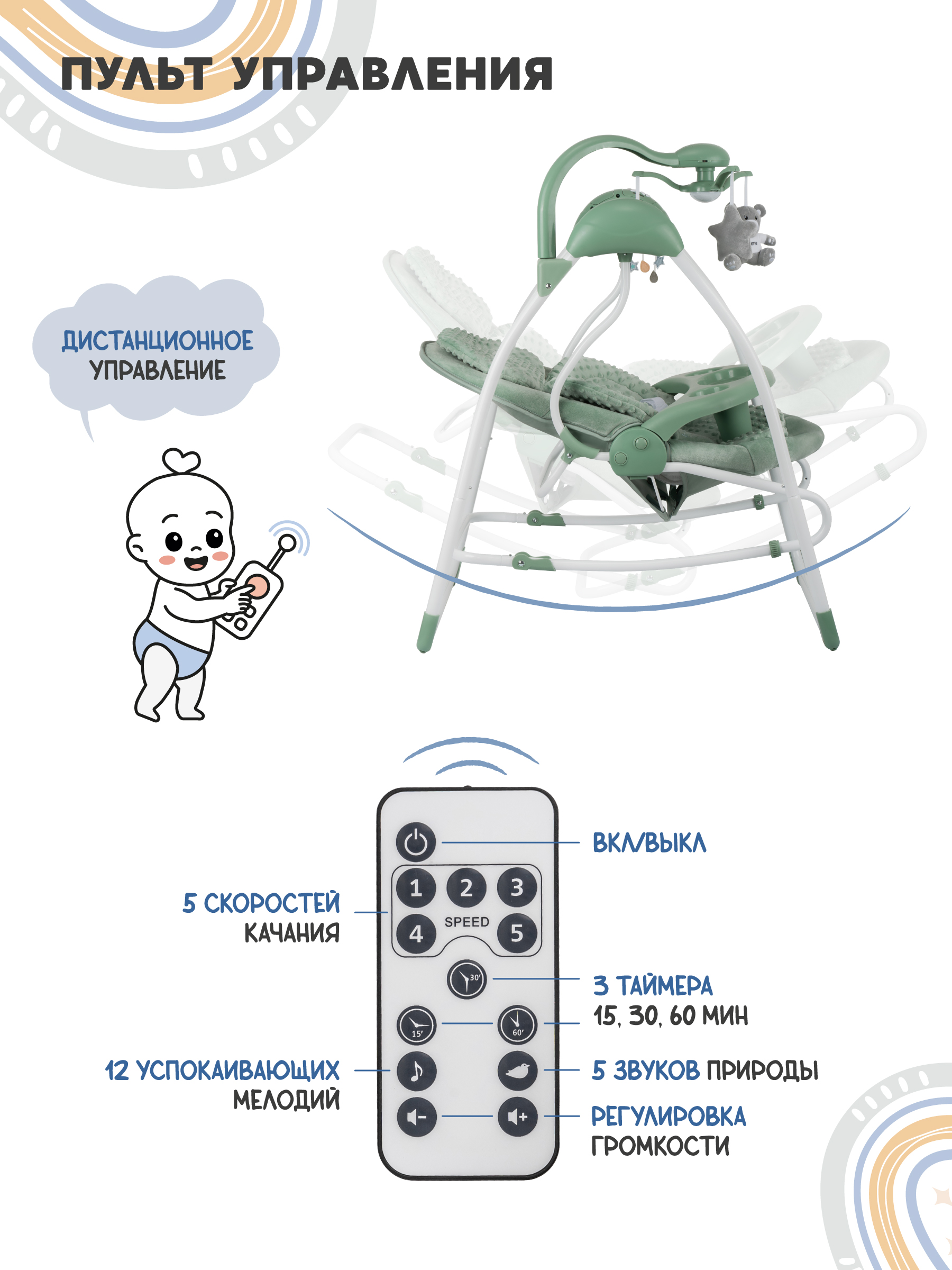 ПУЛЬТ УПРАВЛЕНИЯ

ДИСТАНЦИОННОЕ УПРАВЛЕНИЕ

ВКЛ/ВЫКЛ

5 СКОРОСТЕЙ КАЧАНИЯ

1 2 3
4 SPEED 5

30'

3 ТАЙМЕРА 15, 30, 60 МИН

15' 60'

12 УСПОКАИВАЮЩИХ МЕЛОДИЙ

5 ЗВУКОВ ПРИРОДЫ

РЕГУЛИРОВКА ГРОМКОСТИ