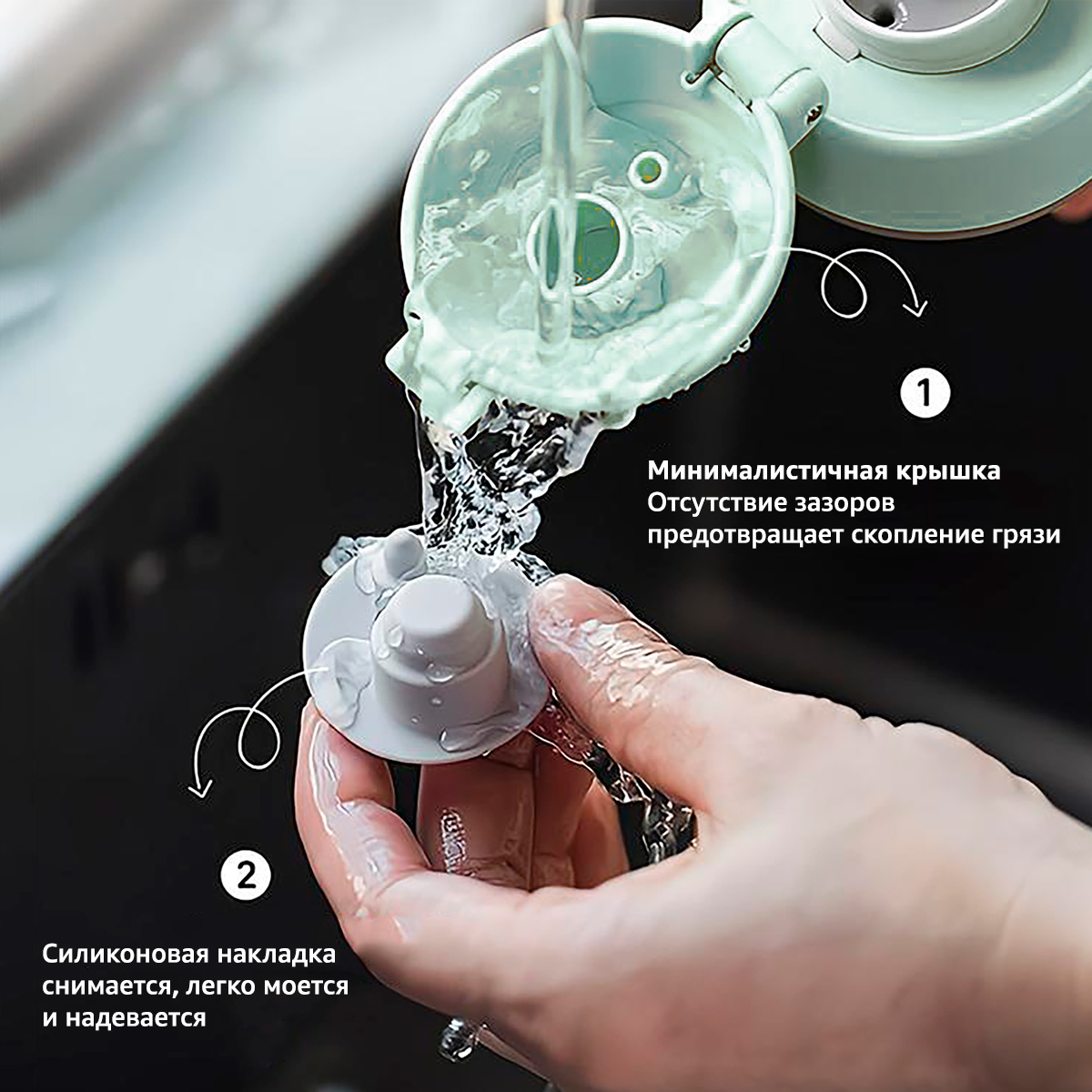 1

Минималистичная крышка
Отсутствие зазоров предотвращает скопление грязи

2

Силиконовая накладка снимается, легко моется и надевается