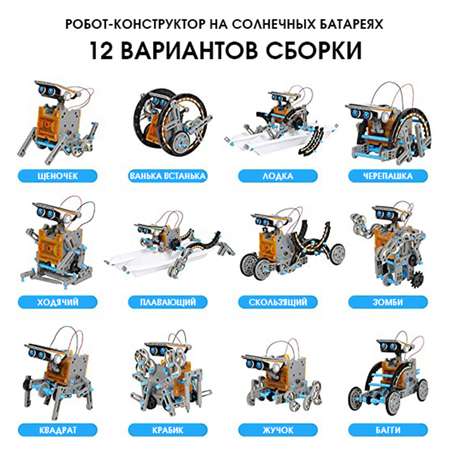 РОБОТ-КОНСТРУКТОР НА СОЛНЕЧНЫХ БАТАРЕЯХ

12 ВАРИАНТОВ СБОРКИ

ЩЕНОЧЕК

ВАНЬКА ВСТАНЬКА

ЛОДКА

ЧЕРЕПАШКА

ХОДЯЧИЙ

ПЛАВАЮЩИЙ

СКОЛЬЗЯЩИЙ

ЗОМБИ

КВАДРАТ

КРАБИК

ЖУЧОК

БАГГИ