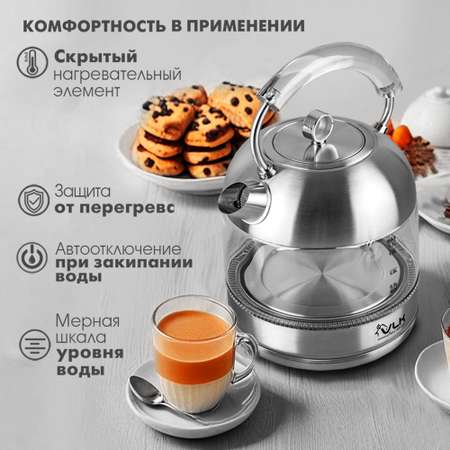 КОМФОРТНОСТЬ В ПРИМЕНЕНИИ

Скрытый нагревательный элемент

Защита от перегревс

Автоотключение при закипании воды

Мерная шкала уровня воды

VLK