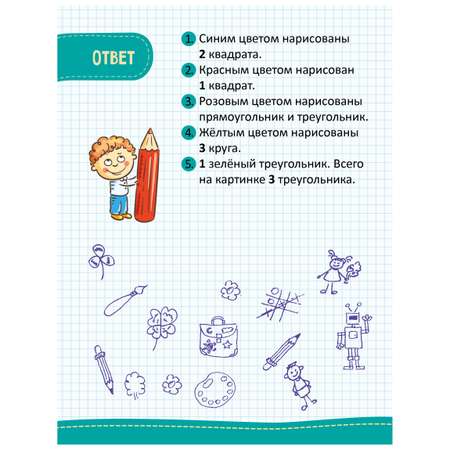 ОТВЕТ

1. Синим цветом нарисованы 2 квадрата.
2. Красным цветом нарисован 1 квадрат.
3. Розовым цветом нарисованы прямоугольник и треугольник.
4. Жёлтым цветом нарисованы 3 круга.
5. 1 зелёный треугольник. Всего на картинке 3 треугольника.