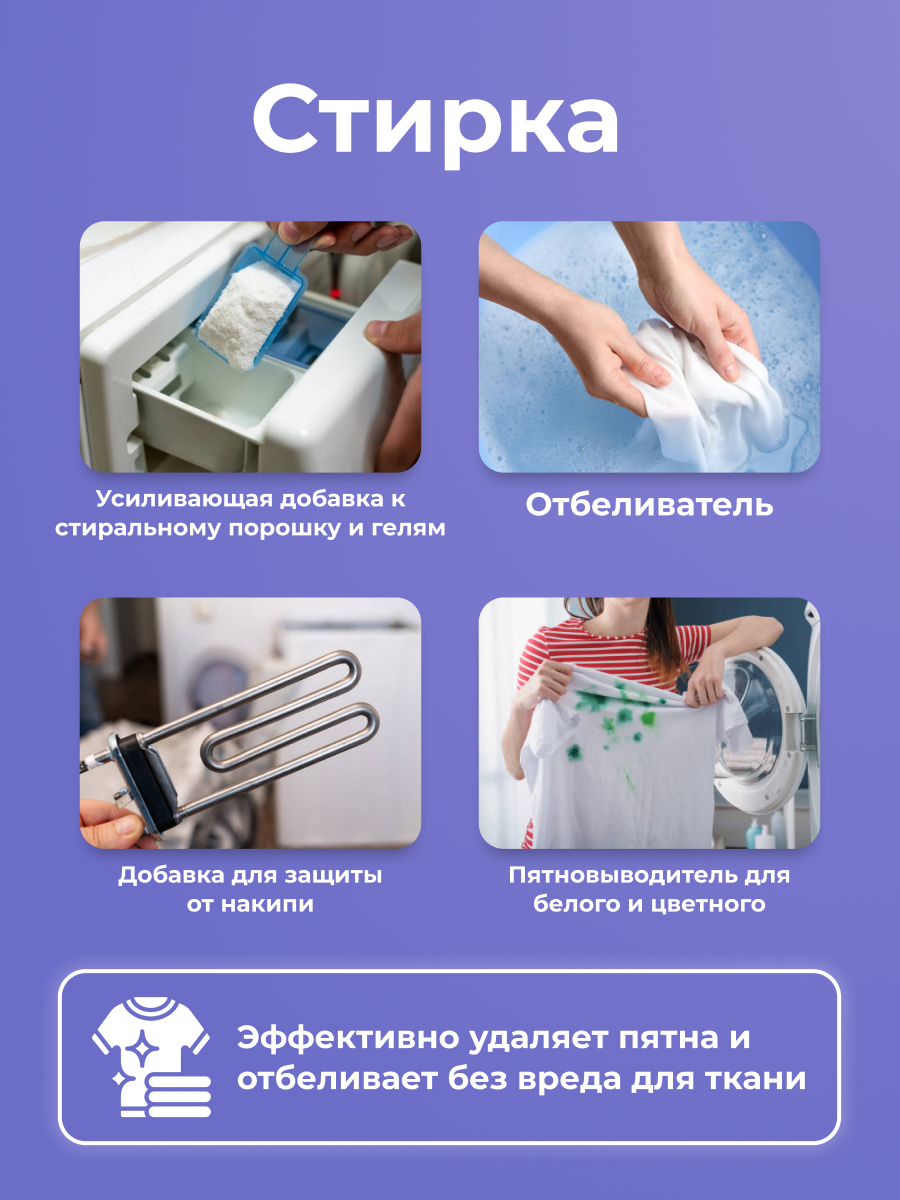 Стирка

Усиливающая добавка к стиральному порошку и гелям

Отбеливатель

Добавка для защиты от накипи

Пятновыводитель для белого и цветного

Эффективно удаляет пятна и отбеливает без вреда для ткани