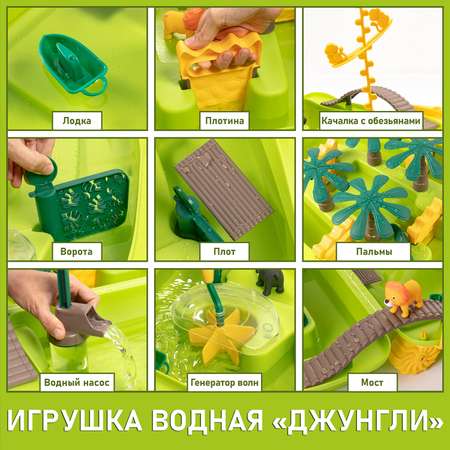 Лодка

Плотина

Качалка с обезьянами

Ворота

Плот

Пальмы

Водный насос

Генератор волн

Мост

ИГРУШКА ВОДНАЯ «ДЖУНГЛИ»