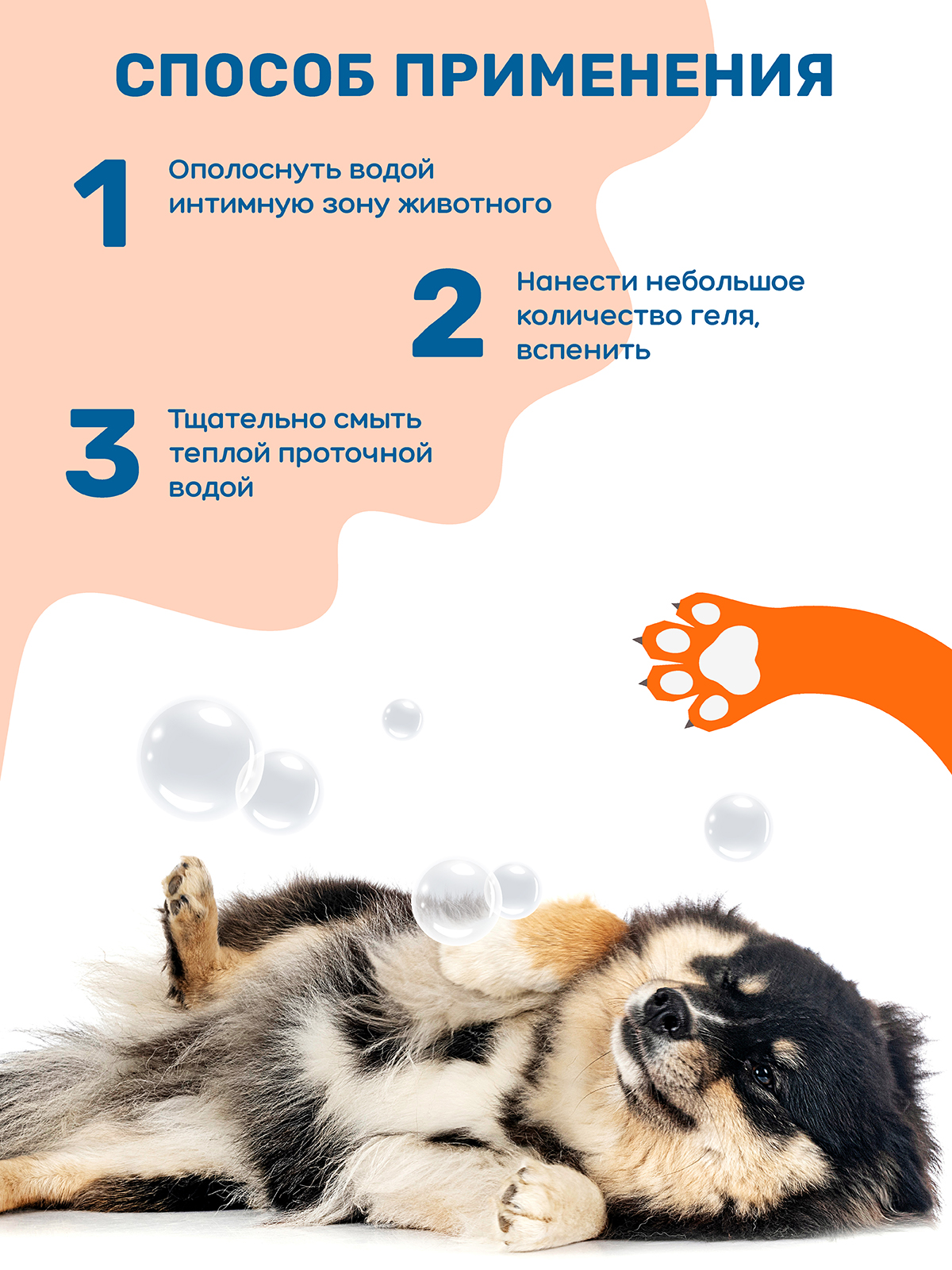 СПОСОБ ПРИМЕНЕНИЯ

1 Ополоснуть водой интимную зону животного

2 Нанести небольшое количество геля, вспенить

3 Тщательно смыть теплой проточной водой