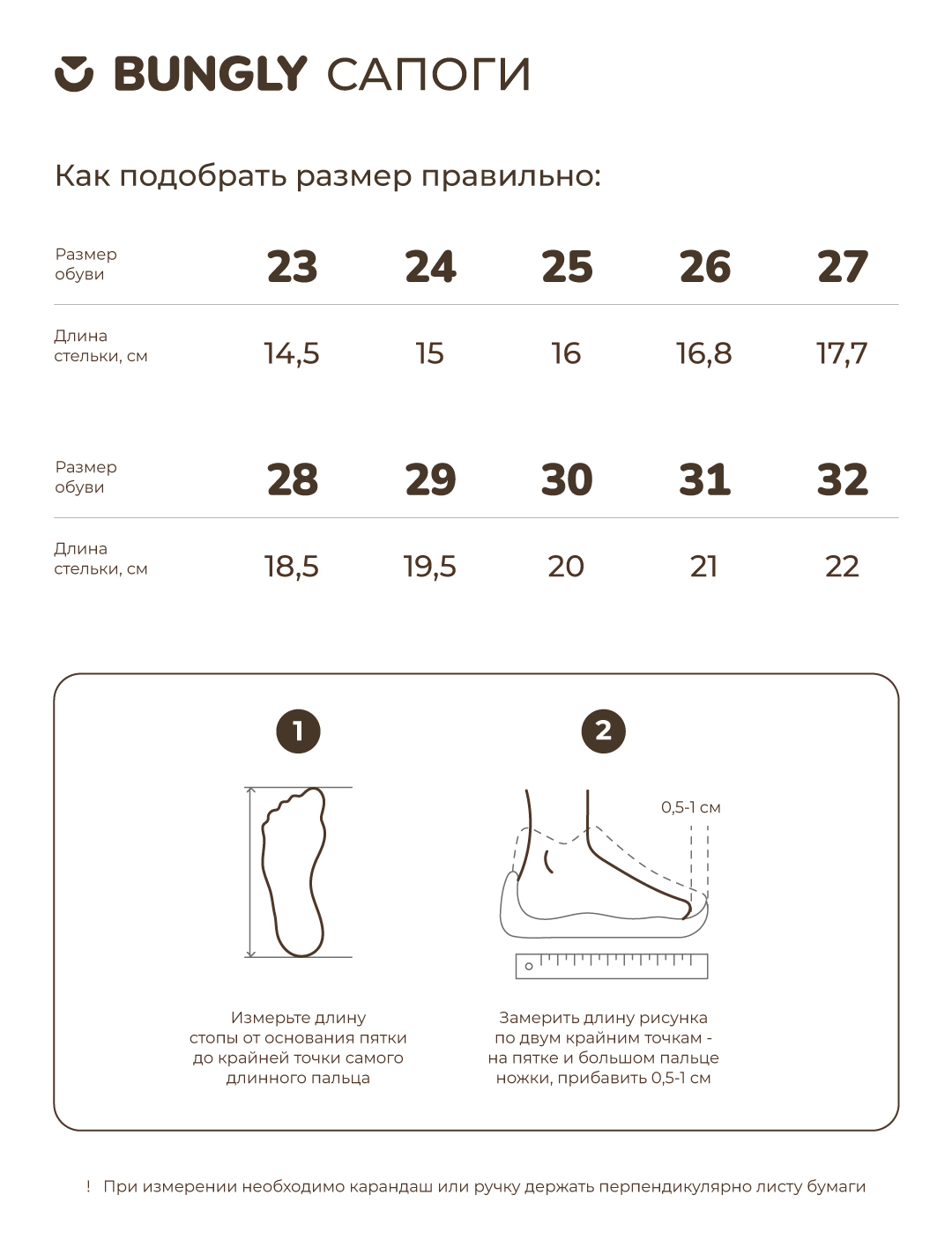 BUNGLY САПОГИ

Как подобрать размер правильно:

| Размер обуви | 23 | 24 | 25 | 26 | 27 |
|---|---|---|---|---|---|
| Длина стельки, см | 14,5 | 15 | 16 | 16,8 | 17,7 |

| Размер обуви | 28 | 29 | 30 | 31 | 32 |
|---|---|---|---|---|---|
| Длина стельки, см | 18,5 | 19,5 | 20 | 21 | 22 |

1

Измерьте длину стопы от основания пятки до крайней точки самого длинного пальца

2

0,5-1 см

Замерить длину рисунка по двум крайним точкам - на пятке и большом пальце ножки, прибавить 0,5-1 см

! При измерении необходимо карандаш или ручку держать перпендикулярно листу бумаги