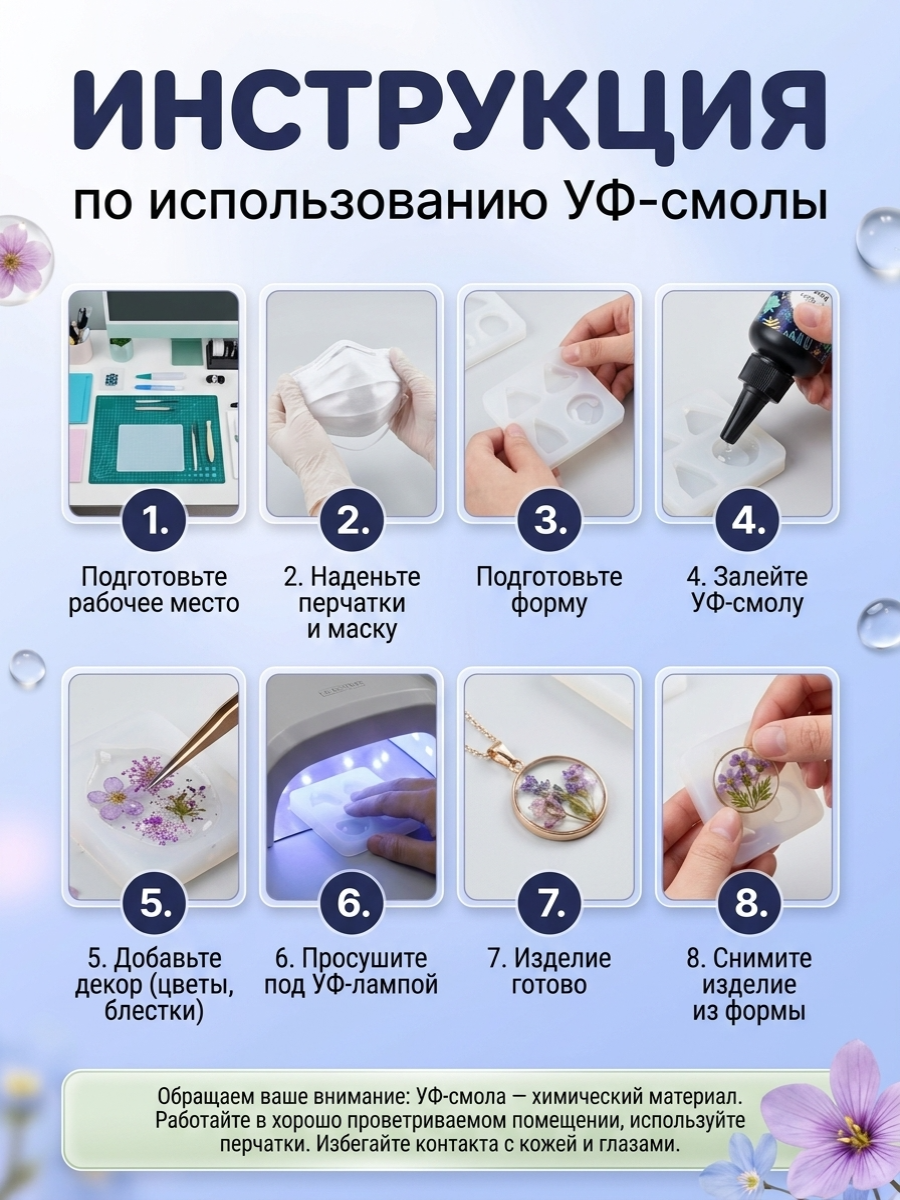 ИНСТРУКЦИЯ
по использованию УФ-смолы

1.
Подготовьте рабочее место

2.
2. Наденьте перчатки и маску

3.
Подготовьте форму

4.
4. Залейте УФ-смолу

5.
5. Добавьте декор (цветы, блестки)

6.
6. Просушите под УФ-лампой

7.
7. Изделие готово

8.
8. Снимите изделие из формы

Обращаем ваше внимание: УФ-смола — химический материал. Работайте в хорошо проветриваемом помещении, используйте перчатки. Избегайте контакта с кожей и глазами.