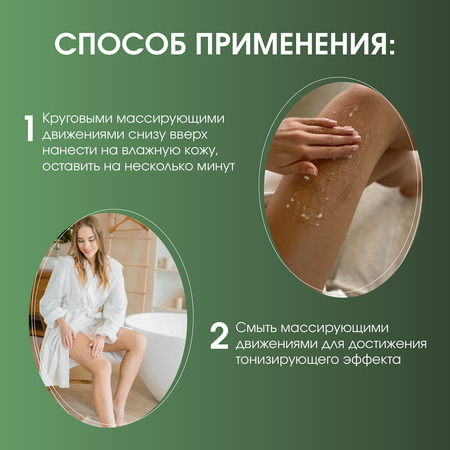 СПОСОБ ПРИМЕНЕНИЯ:

1 Круговыми массирующими движениями снизу вверх нанести на влажную кожу, оставить на несколько минут

2 Смыть массирующими движениями для достижения тонизирующего эффекта