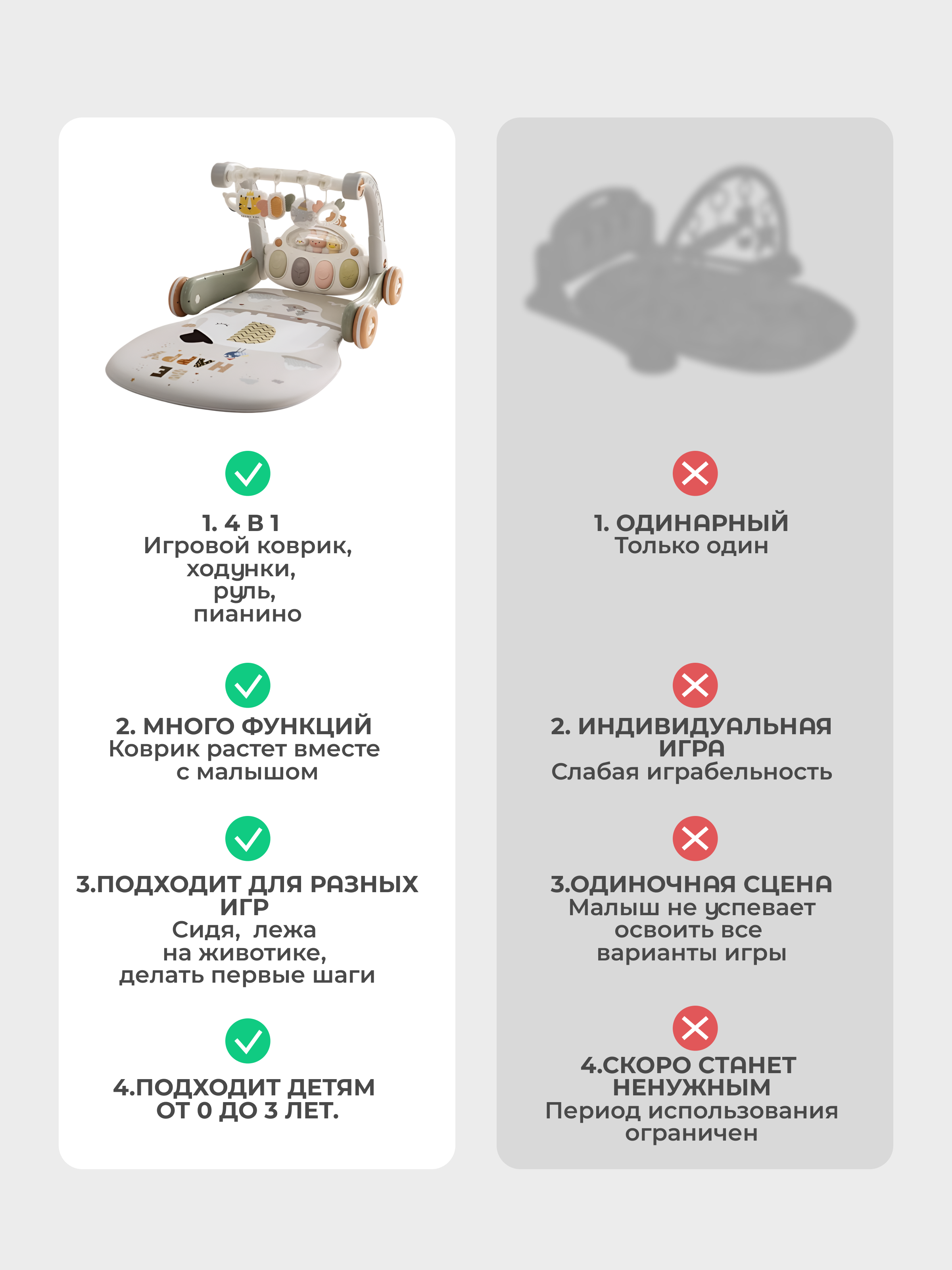 1. 4 В 1
Игровой коврик, ходунки, руль, пианино

2. МНОГО ФУНКЦИЙ
Коврик растет вместе с малышом

3.ПОДХОДИТ ДЛЯ РАЗНЫХ ИГР
Сидя, лежа на животике, делать первые шаги

4.ПОДХОДИТ ДЕТЯМ ОТ 0 ДО 3 ЛЕТ.

1. ОДИНАРНЫЙ
Только один

2. ИНДИВИДУАЛЬНАЯ ИГРА
Слабая играбельность

3.ОДИНОЧНАЯ СЦЕНА
Малыш не успевает освоить все варианты игры

4.СКОРО СТАНЕТ НЕНУЖНЫМ
Период использования ограничен