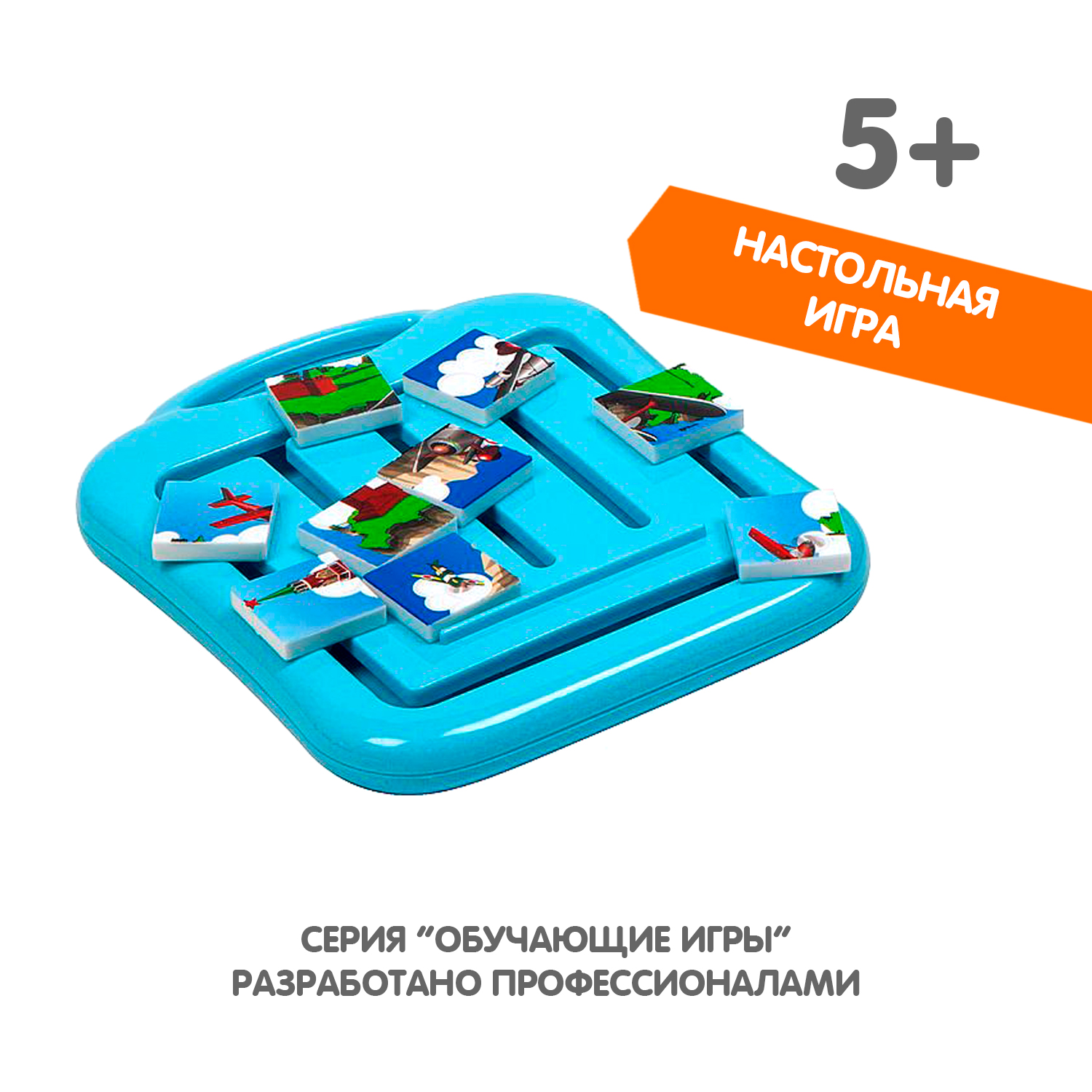 5+

НАСТОЛЬНАЯ ИГРА

СЕРИЯ “ОБУЧАЮЩИЕ ИГРЫ”
РАЗРАБОТАНО ПРОФЕССИОНАЛАМИ