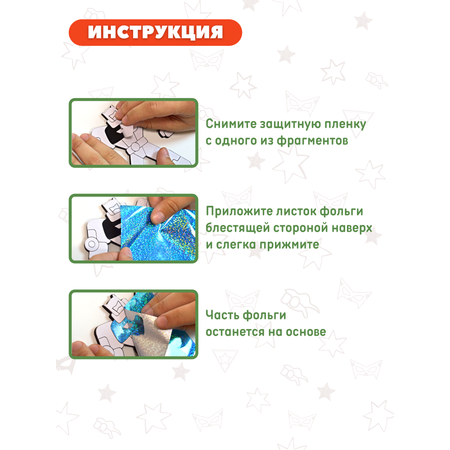 ИНСТРУКЦИЯ

Снимите защитную пленку с одного из фрагментов

Приложите листок фольги блестящей стороной наверх и слегка прижмите

Часть фольги останется на основе