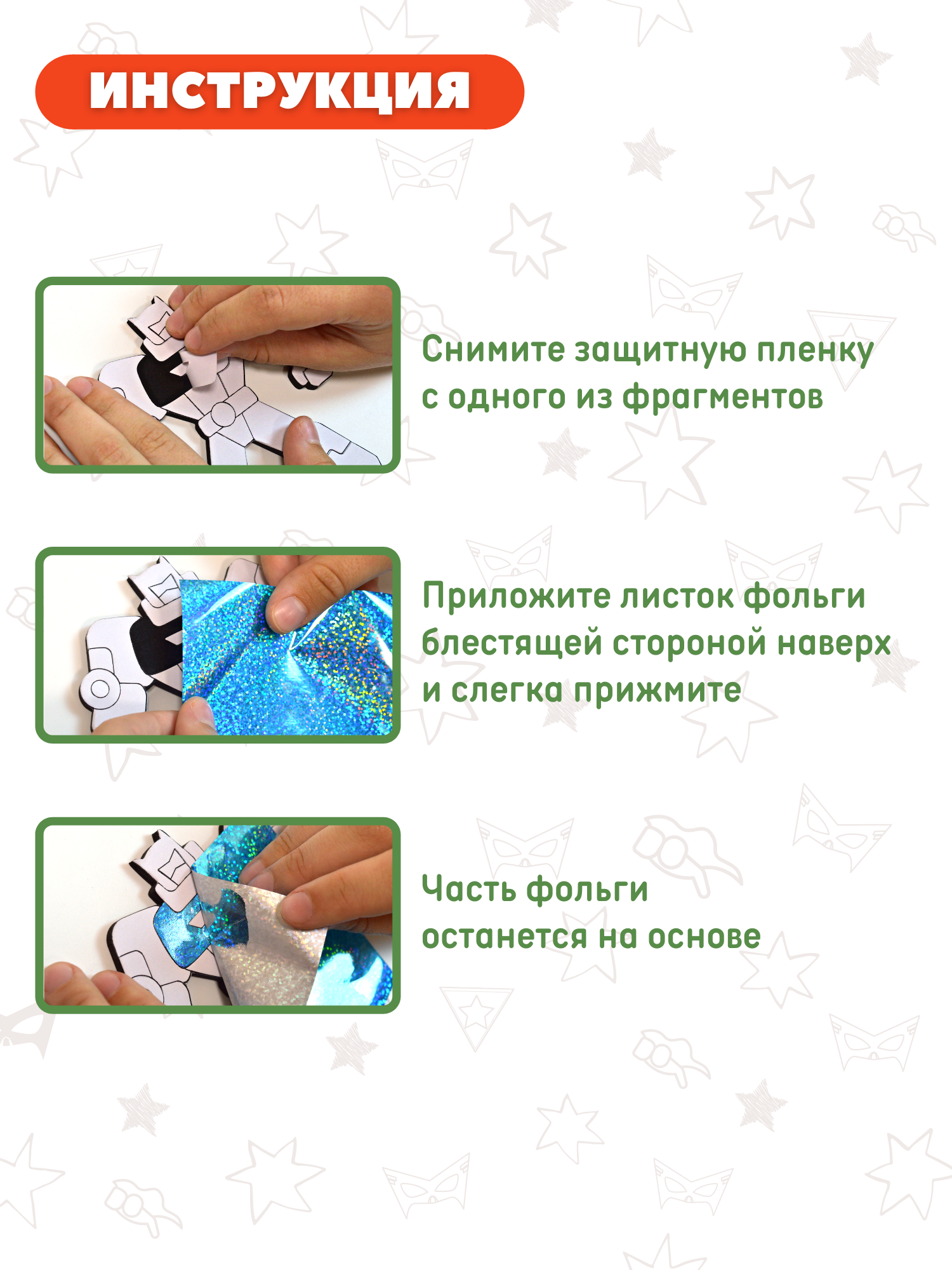 ИНСТРУКЦИЯ

Снимите защитную пленку с одного из фрагментов

Приложите листок фольги блестящей стороной наверх и слегка прижмите

Часть фольги останется на основе