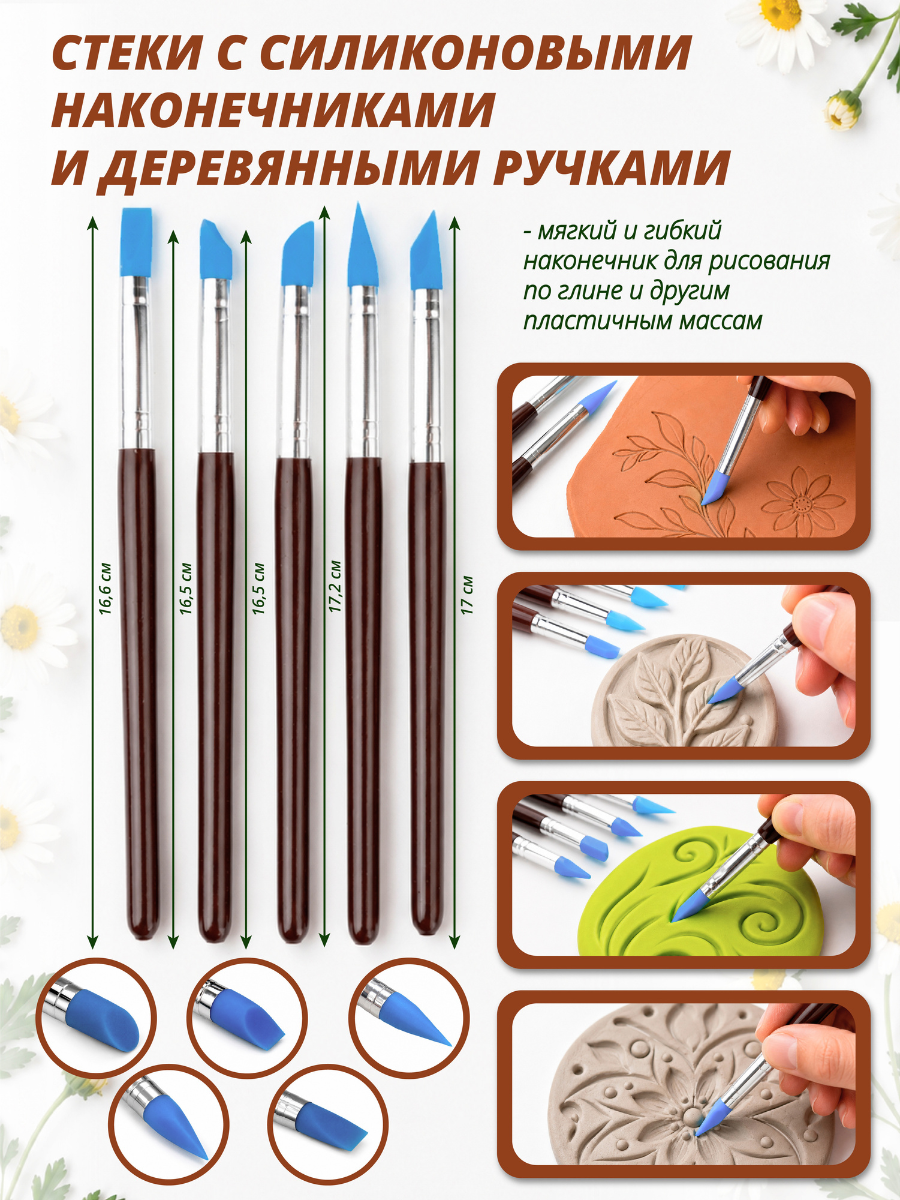 СТЕКИ С СИЛИКОНОВЫМИ НАКОНЕЧНИКАМИ И ДЕРЕВЯННЫМИ РУЧКАМИ

- мягкий и гибкий наконечник для рисования по глине и другим пластичным массам

16,6 см

16,5 см

16,5 см

17,2 см

17 см