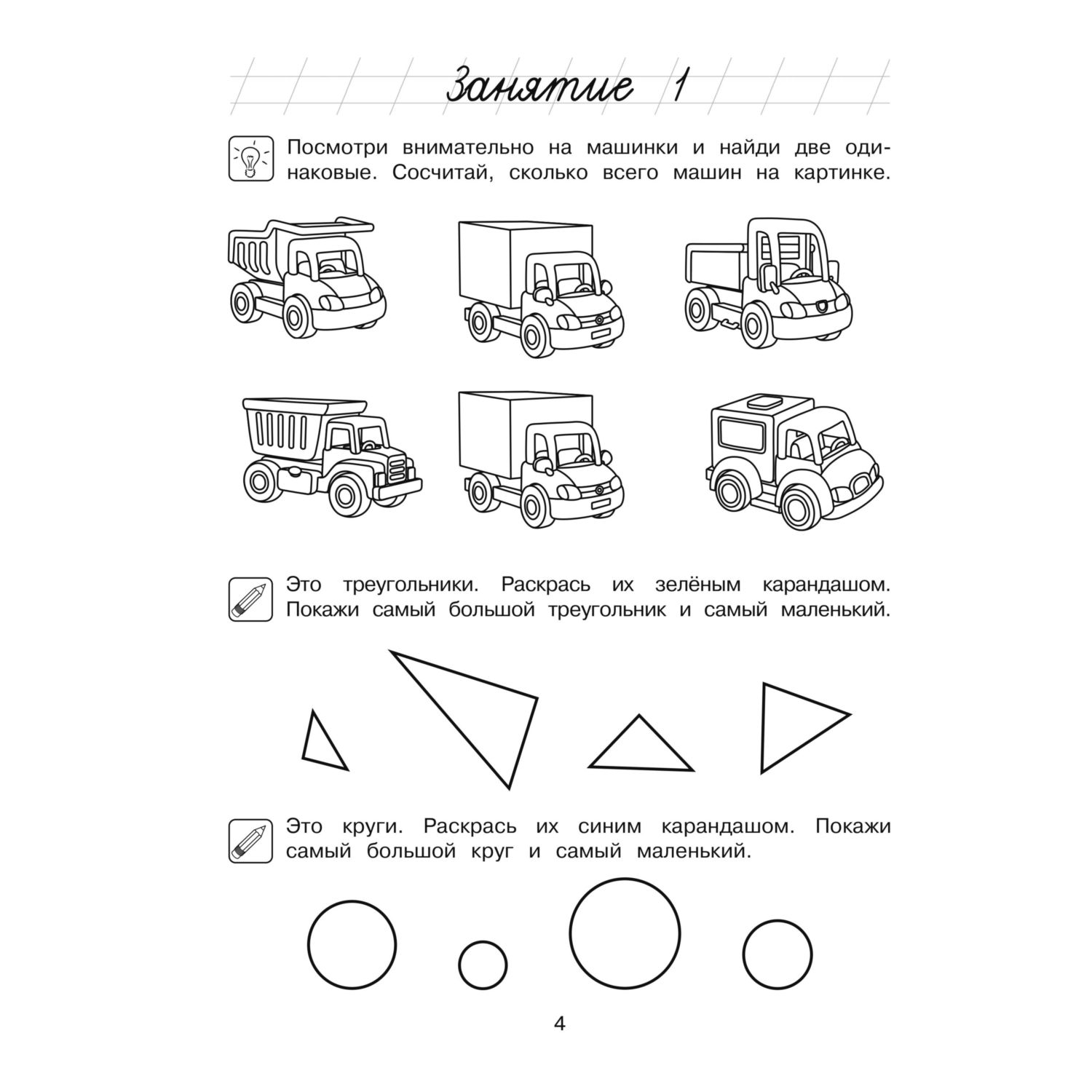 Занятие 1

Посмотри внимательно на машинки и найди две одинаковые. Сосчитай, сколько всего машин на картинке.

Это треугольники. Раскрась их зелёным карандашом. Покажи самый большой треугольник и самый маленький.

Это круги. Раскрась их синим карандашом. Покажи самый большой круг и самый маленький.

4