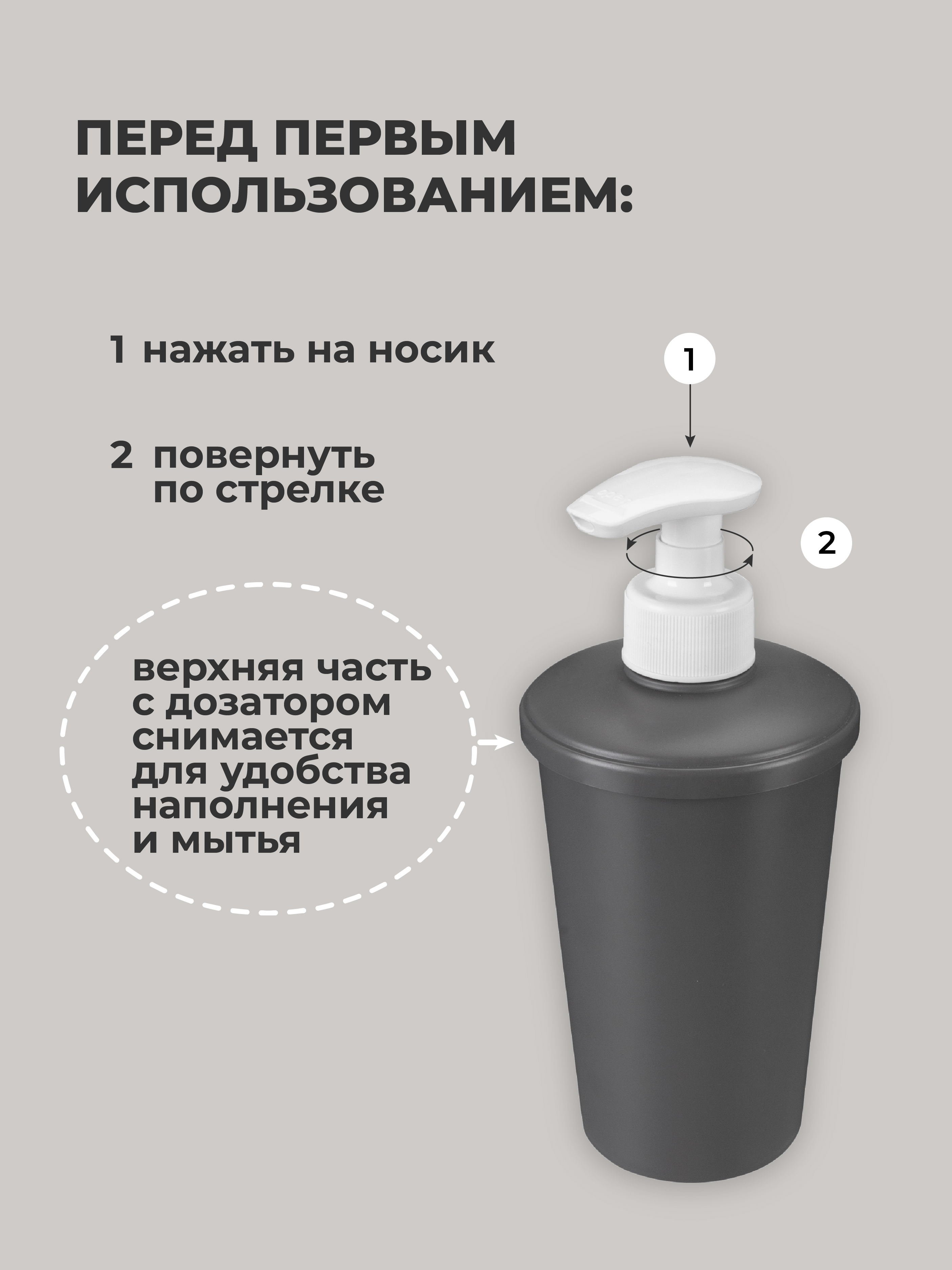 ПЕРЕД ПЕРВЫМ ИСПОЛЬЗОВАНИЕМ:

1 нажать на носик

2 повернуть по стрелке

1

2

верхняя часть с дозатором снимается для удобства наполнения и мытья