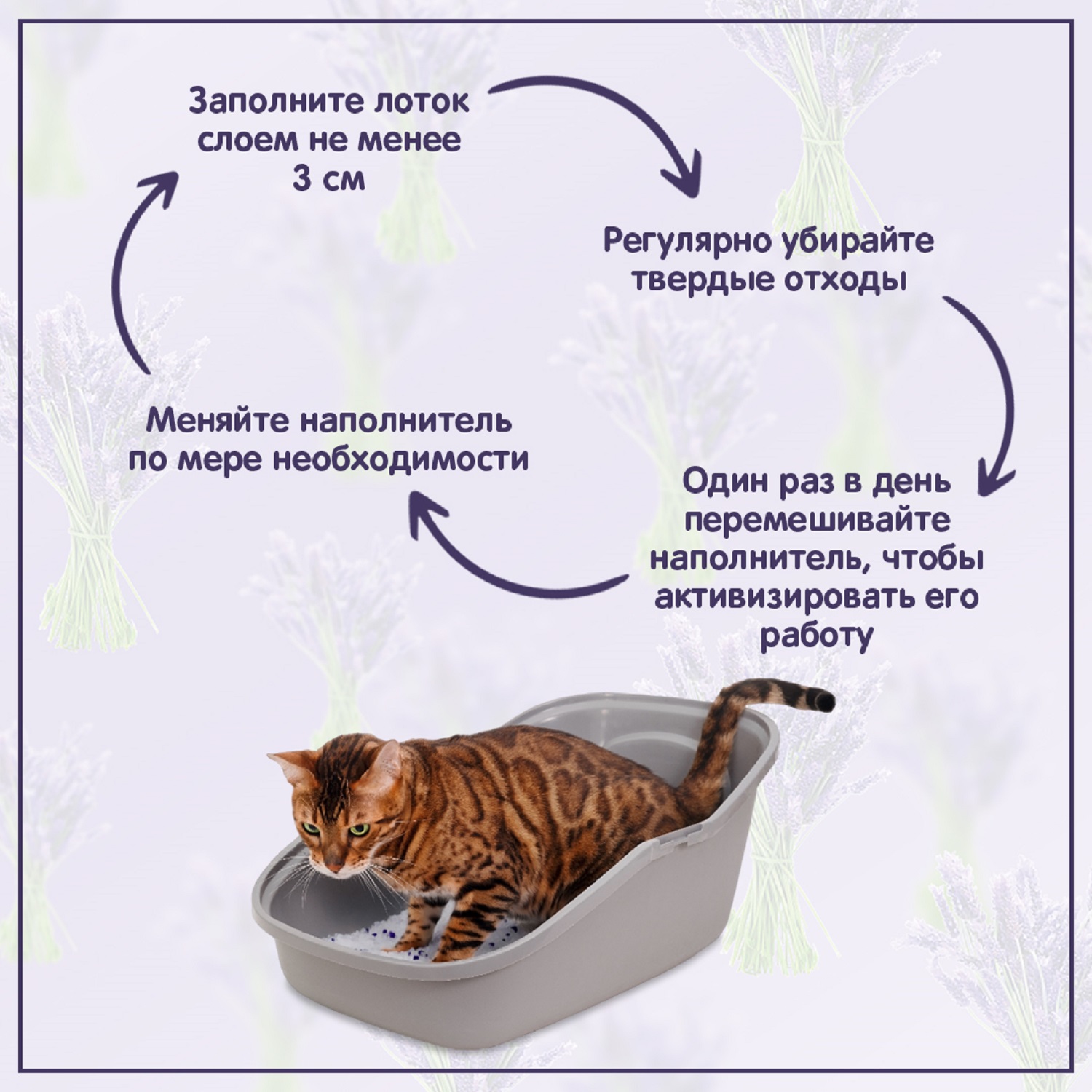 Заполните лоток слоем не менее 3 см

Регулярно убирайте твердые отходы

Один раз в день перемешивайте наполнитель, чтобы активизировать его работу

Меняйте наполнитель по мере необходимости