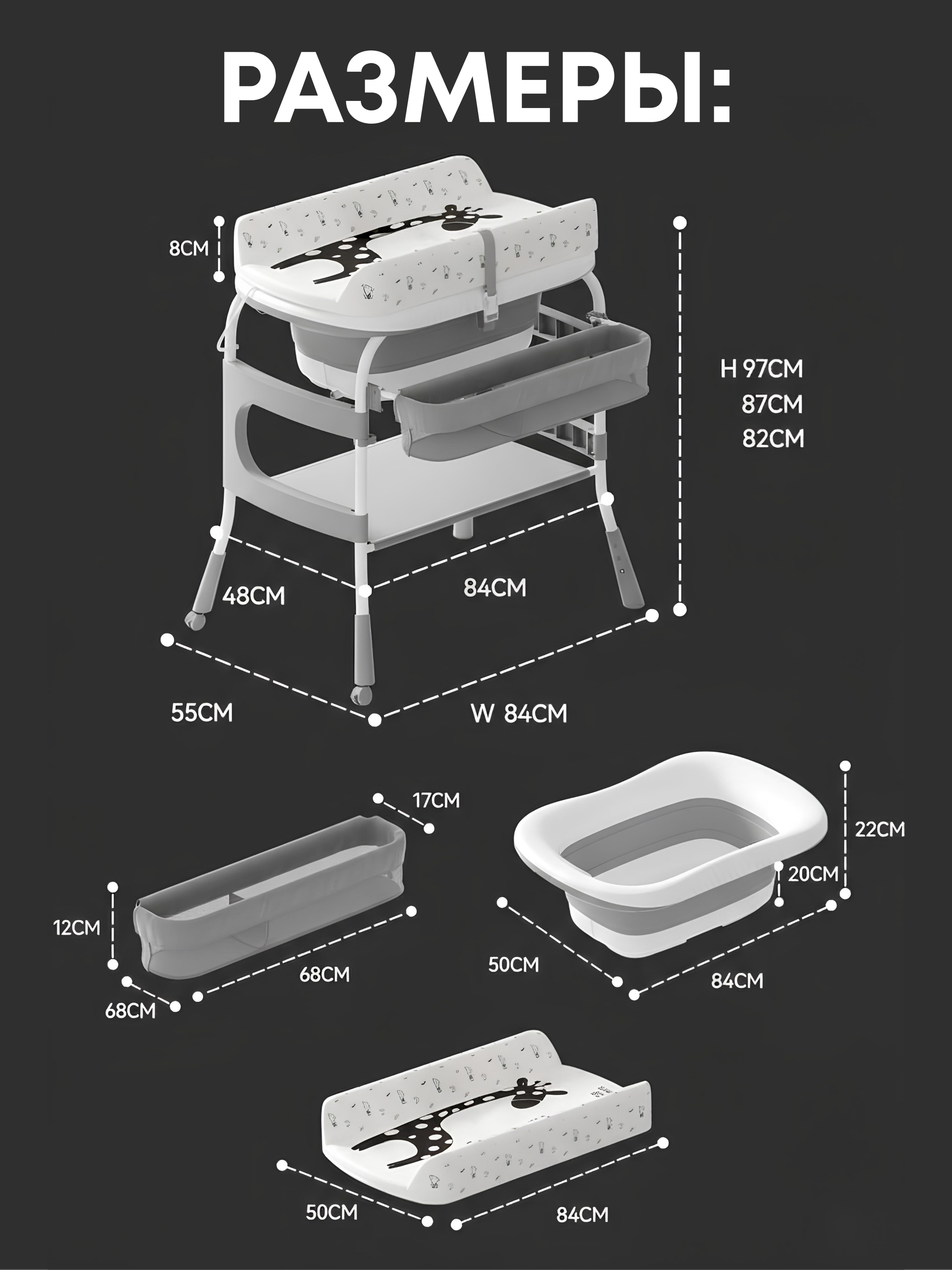 РАЗМЕРЫ:

8CM

H 97CM
87CM
82CM

48CM

84CM

55CM

W 84CM

17CM

12CM

68CM

68CM

22CM

20CM

50CM

84CM

50CM

84CM