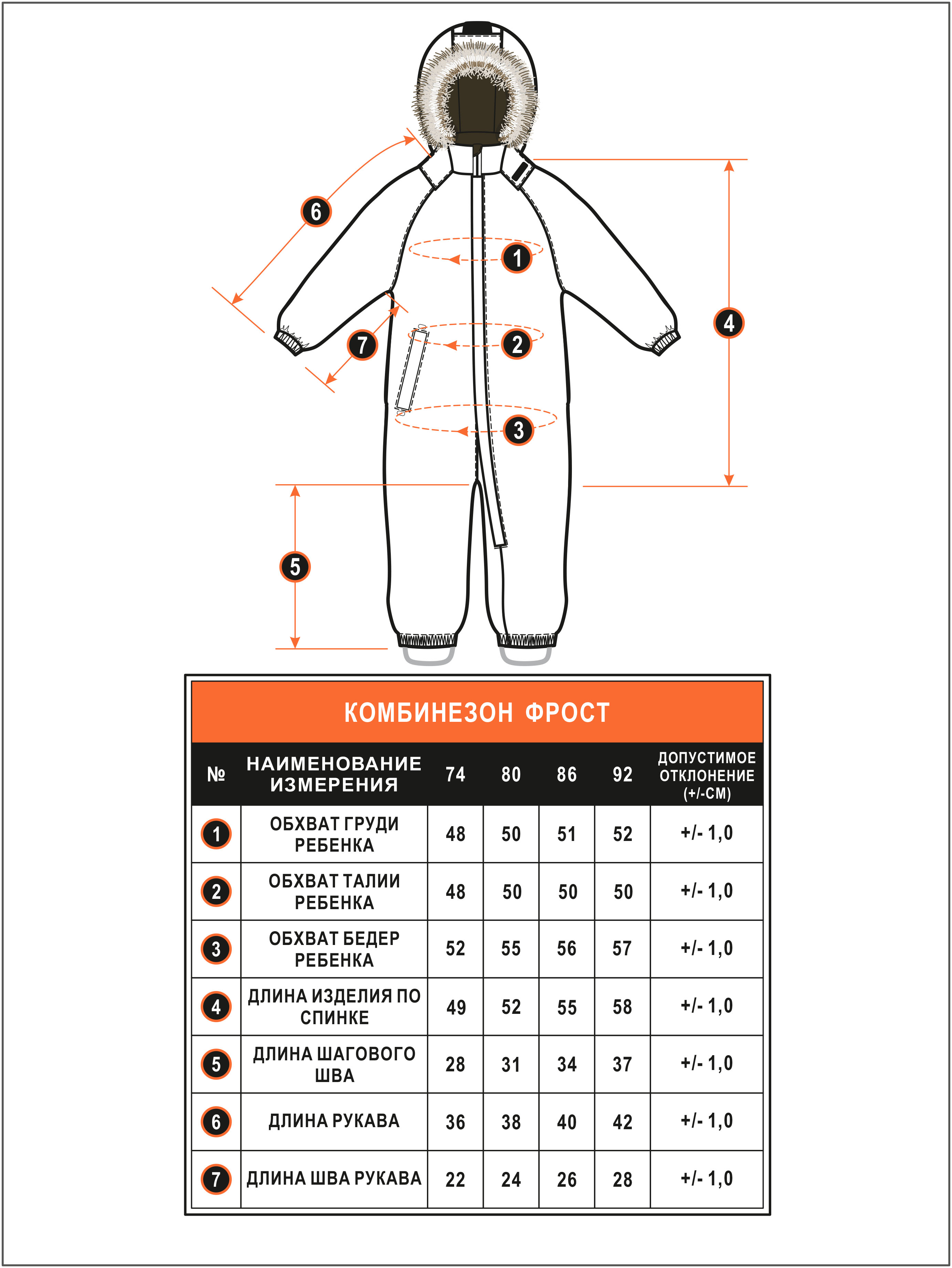 6

1

4

7

2

3

5

КОМБИНЕЗОН ФРОСТ

| № | НАИМЕНОВАНИЕ ИЗМЕРЕНИЯ | 74 | 80 | 86 | 92 | ДОПУСТИМОЕ ОТКЛОНЕНИЕ (+/-СМ) |
|---|---|---|---|---|---|---|
| 1 | ОБХВАТ ГРУДИ РЕБЕНКА | 48 | 50 | 51 | 52 | +/- 1,0 |
| 2 | ОБХВАТ ТАЛИИ РЕБЕНКА | 48 | 50 | 50 | 50 | +/- 1,0 |
| 3 | ОБХВАТ БЕДЕР РЕБЕНКА | 52 | 55 | 56 | 57 | +/- 1,0 |
| 4 | ДЛИНА ИЗДЕЛИЯ ПО СПИНКЕ | 49 | 52 | 55 | 58 | +/- 1,0 |
| 5 | ДЛИНА ШАГОВОГО ШВА | 28 | 31 | 34 | 37 | +/- 1,0 |
| 6 | ДЛИНА РУКАВА | 36 | 38 | 40 | 42 | +/- 1,0 |
| 7 | ДЛИНА ШВА РУКАВА | 22 | 24 | 26 | 28 | +/- 1,0 |