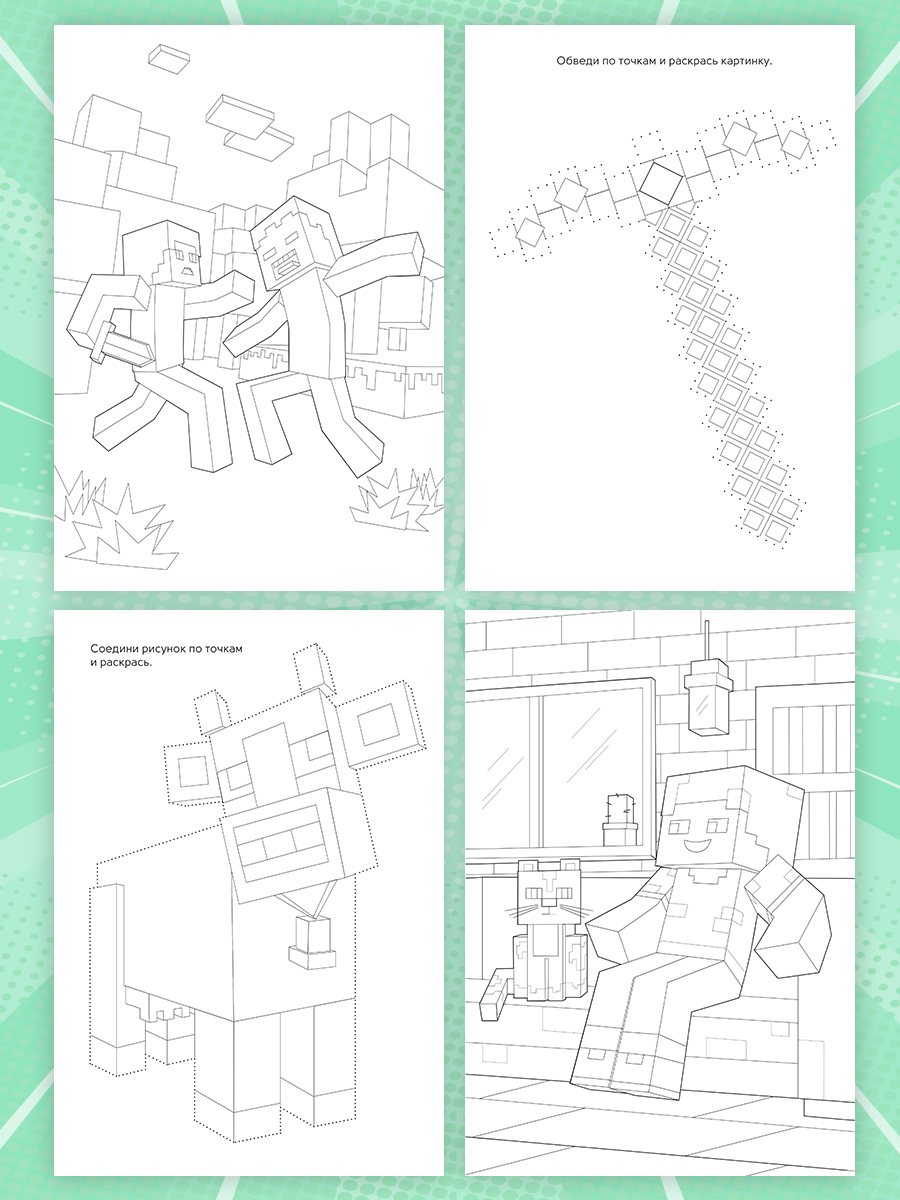 Обведи по точкам и раскрась картинку.

Соедини рисунок по точкам и раскрась.