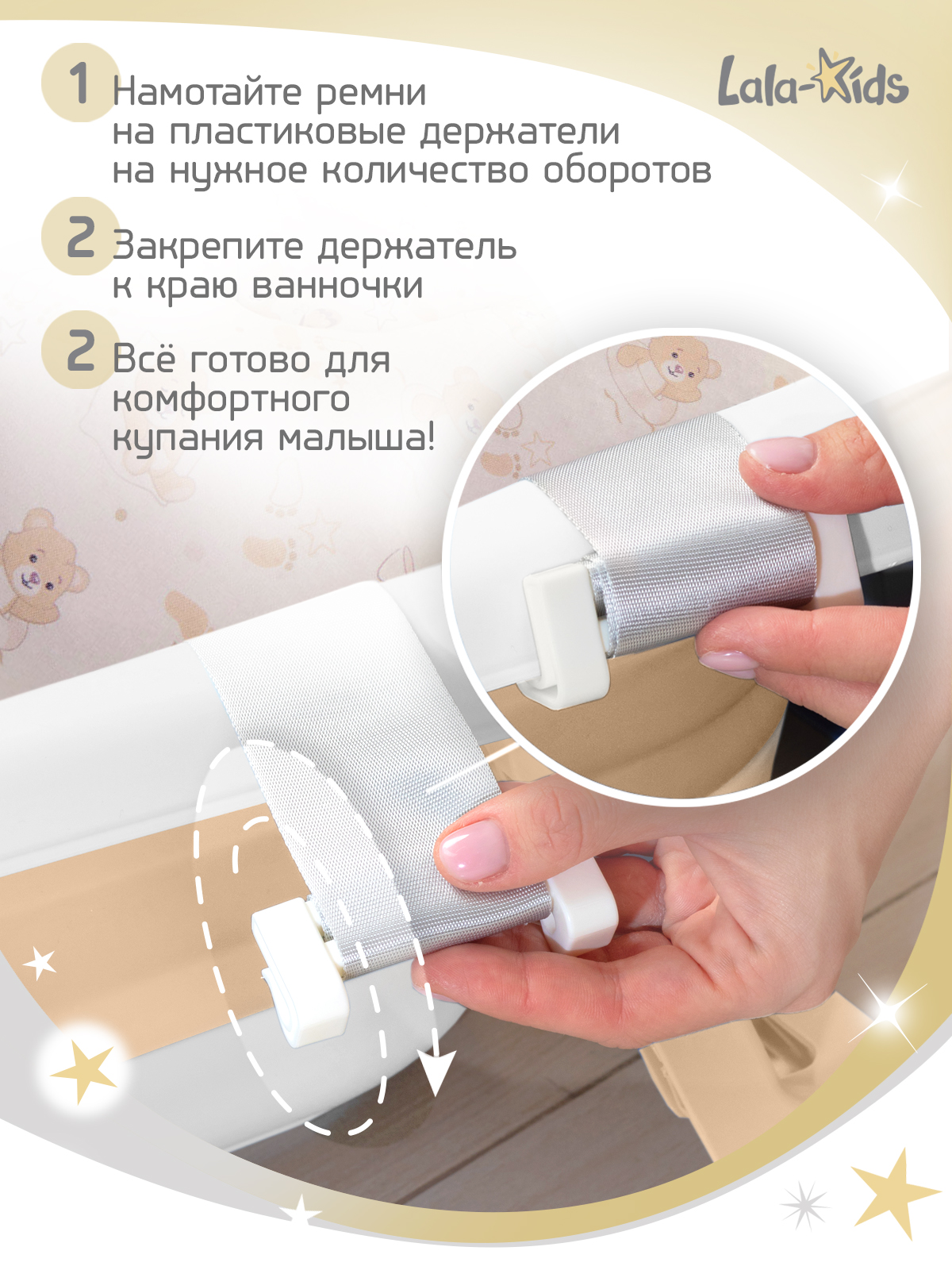 Lala-Kids

1 Намотайте ремни на пластиковые держатели на нужное количество оборотов

2 Закрепите держатель к краю ванночки

2 Всё готово для комфортного купания малыша!