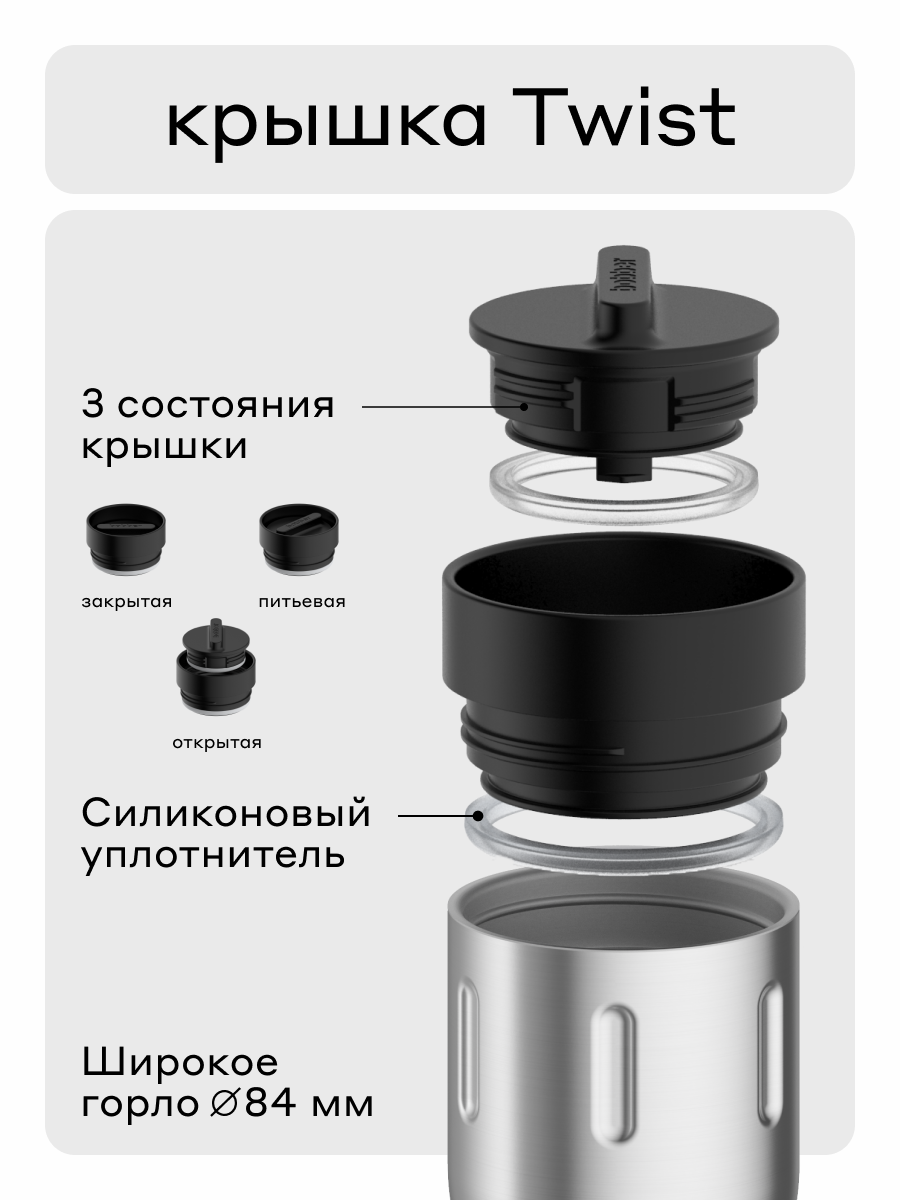 крышка Twist

3 состояния крышки

закрытая

питьевая

открытая

Силиконовый уплотнитель

Широкое горло ∅84 мм