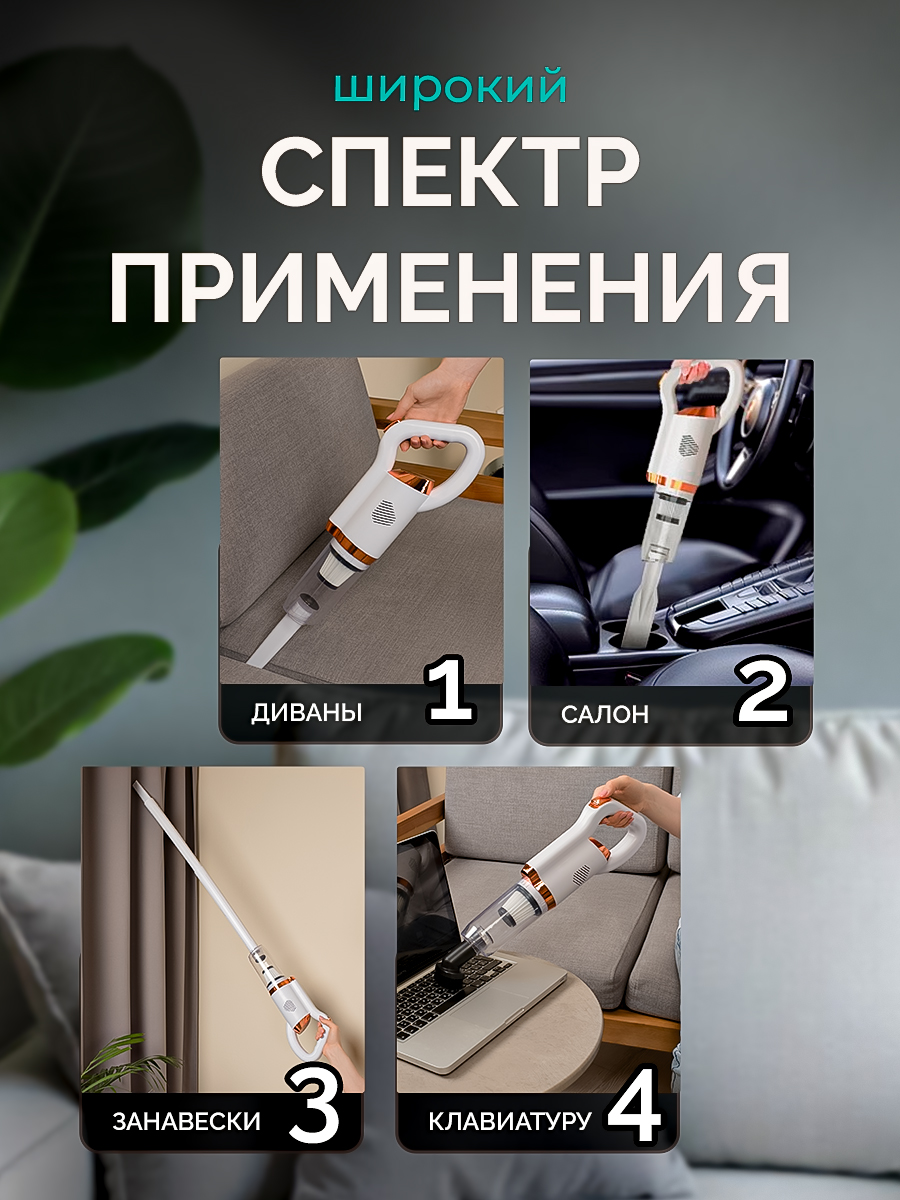 широкий
СПЕКТР ПРИМЕНЕНИЯ

ДИВАНЫ 1

САЛОН 2

ЗАНАВЕСКИ 3

КЛАВИАТУРУ 4