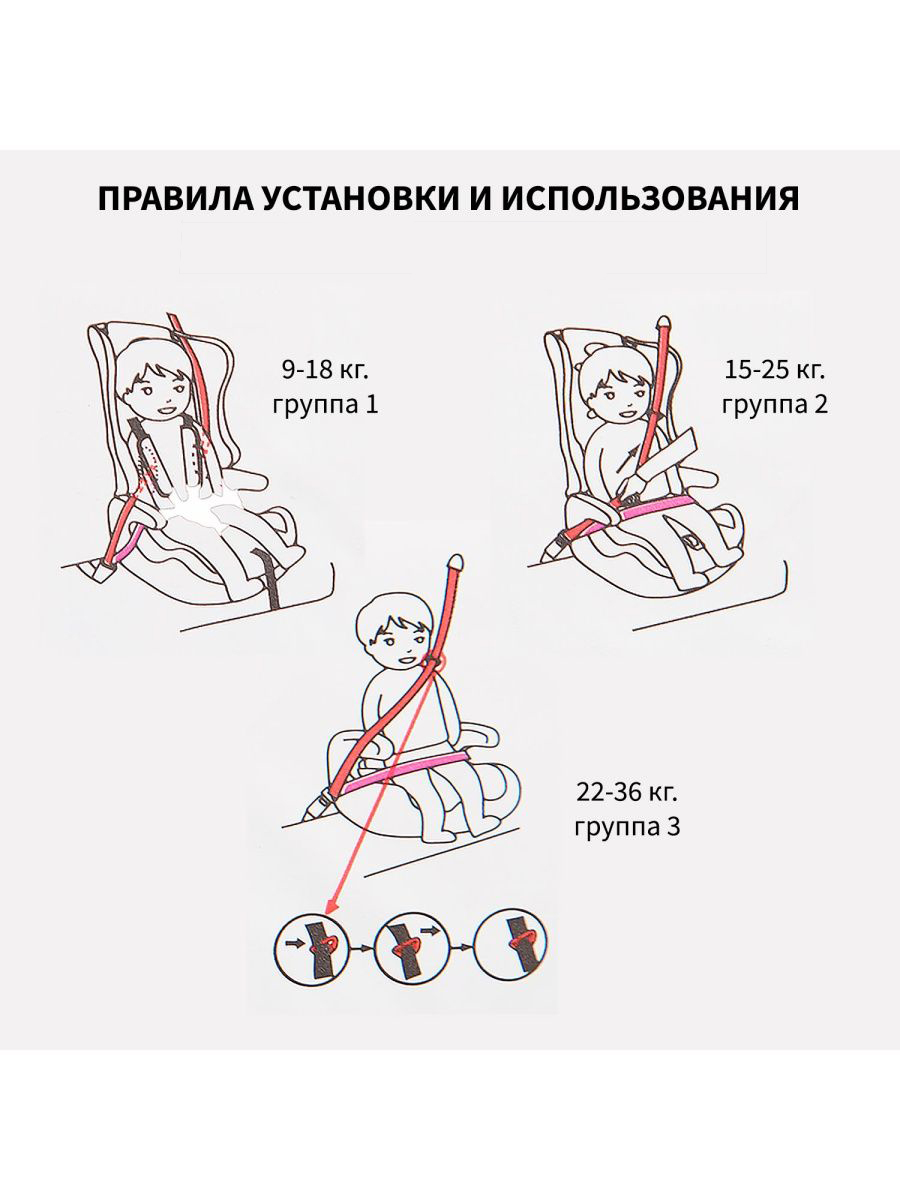 ПРАВИЛА УСТАНОВКИ И ИСПОЛЬЗОВАНИЯ

9-18 кг.
группа 1

15-25 кг.
группа 2

22-36 кг.
группа 3