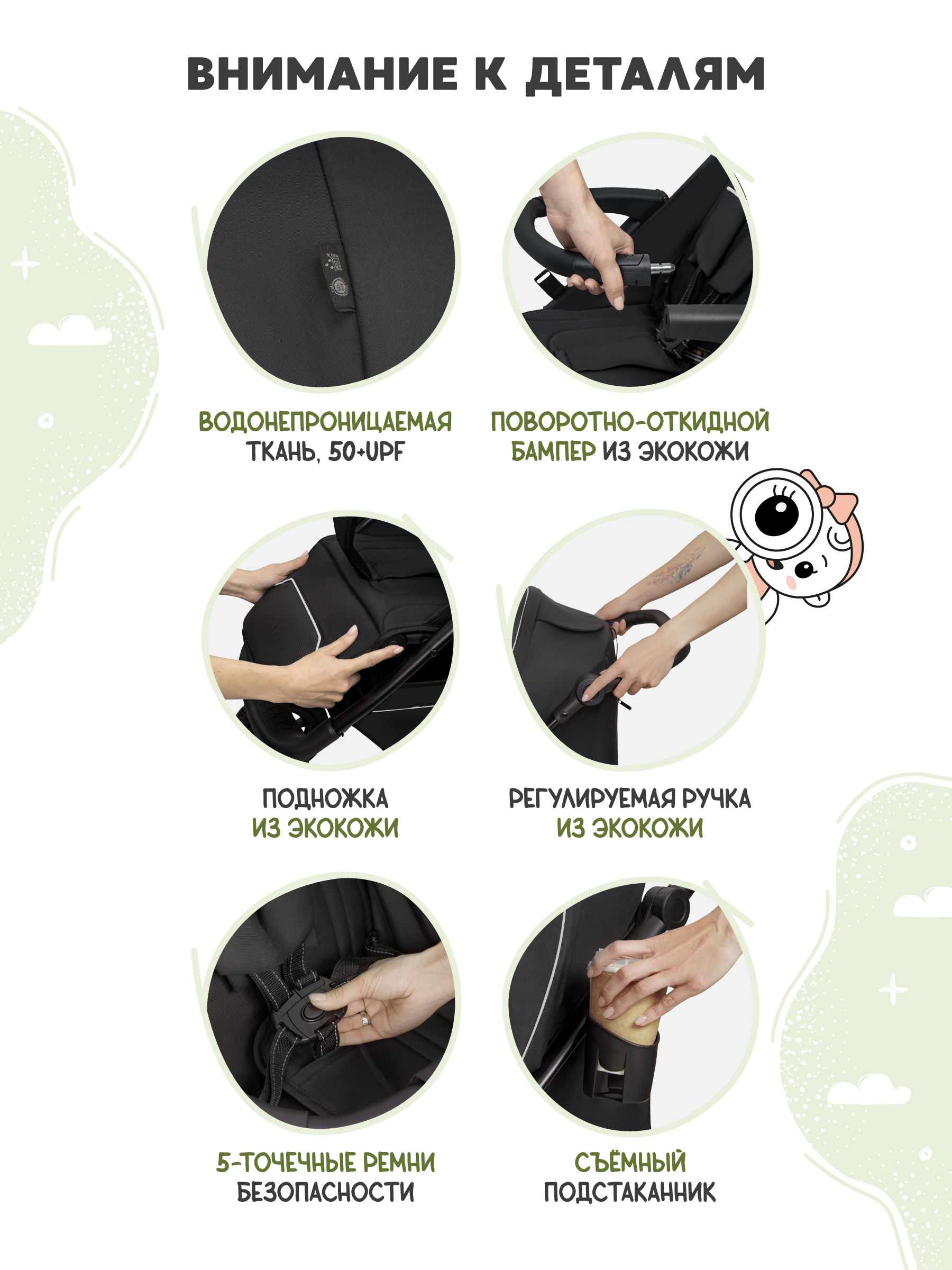 ВНИМАНИЕ К ДЕТАЛЯМ

ВОДОНЕПРОНИЦАЕМАЯ ТКАНЬ, 50+UPF

ПОВОРОТНО-ОТКИДНОЙ БАМПЕР ИЗ ЭКОКОЖИ

ПОДНОЖКА ИЗ ЭКОКОЖИ

РЕГУЛИРУЕМАЯ РУЧКА ИЗ ЭКОКОЖИ

5-ТОЧЕЧНЫЕ РЕМНИ БЕЗОПАСНОСТИ

СЪЁМНЫЙ ПОДСТАКАННИК