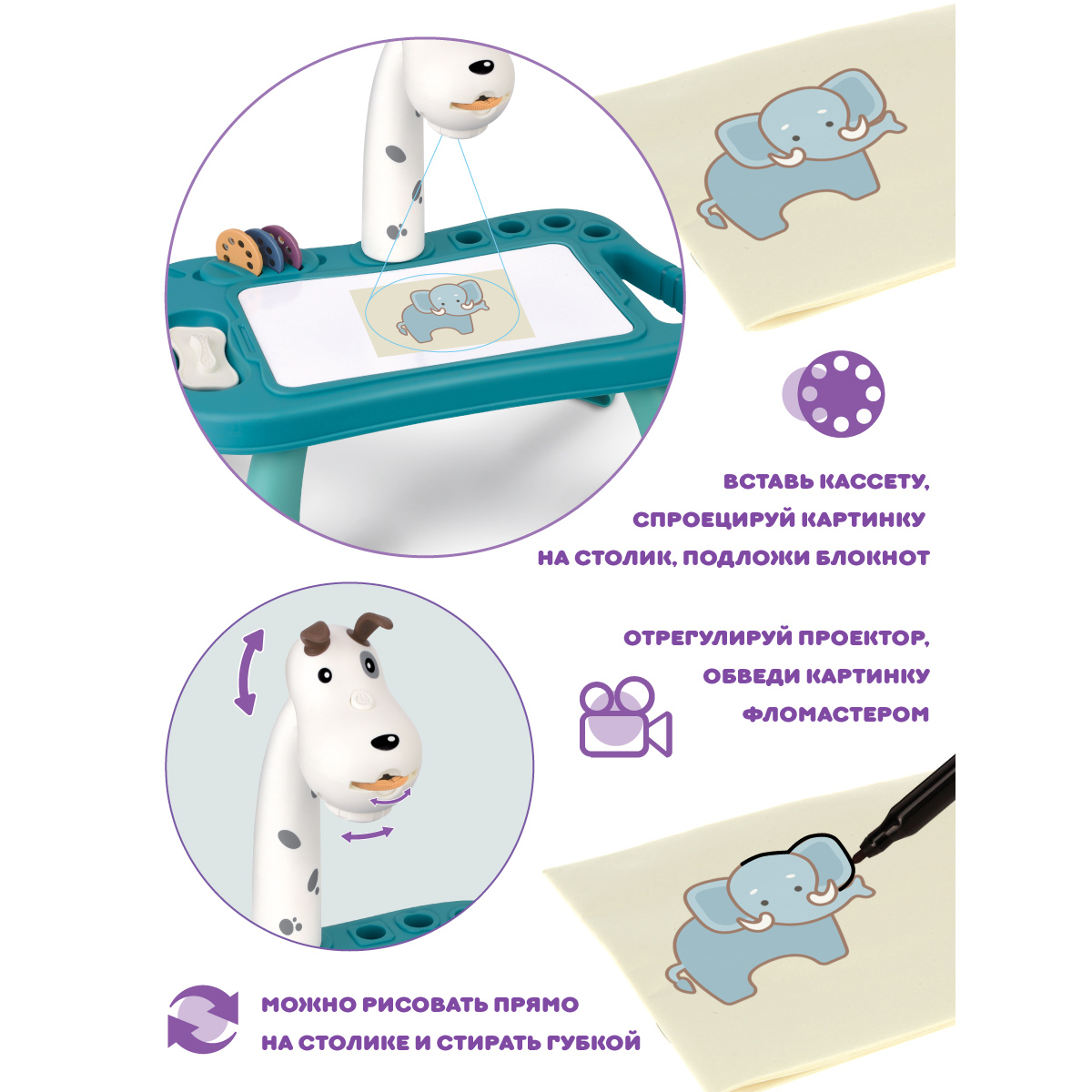 ВСТАВЬ КАССЕТУ,
СПРОЕЦИРУЙ КАРТИНКУ
НА СТОЛИК, ПОДЛОЖИ БЛОКНОТ

ОТРЕГУЛИРУЙ ПРОЕКТОР,
ОБВЕДИ КАРТИНКУ
ФЛОМАСТЕРОМ

МОЖНО РИСОВАТЬ ПРЯМО
НА СТОЛИКЕ И СТИРАТЬ ГУБКОЙ