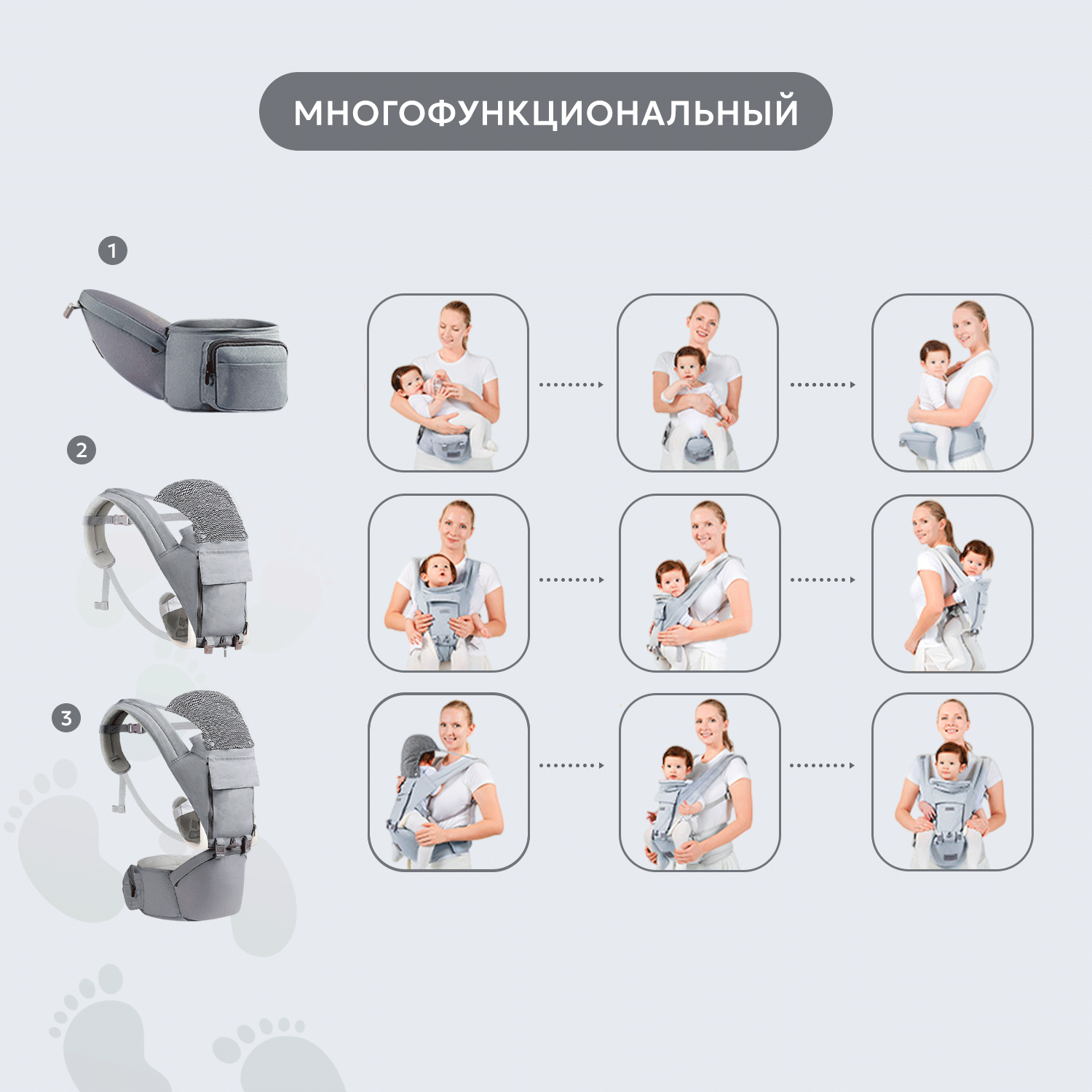 МНОГОФУНКЦИОНАЛЬНЫЙ

1

2

3