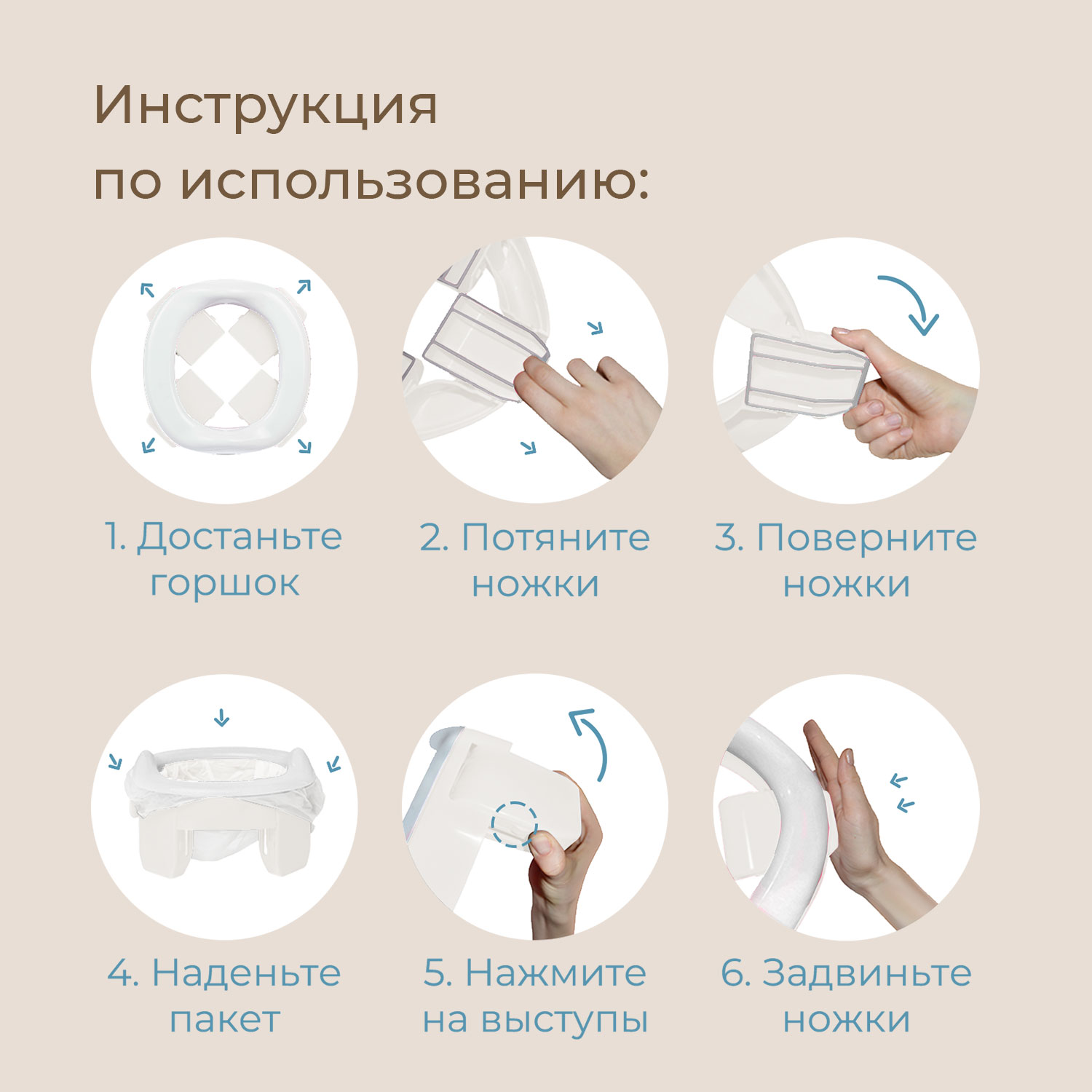 Инструкция по использованию:

1. Достаньте горшок

2. Потяните ножки

3. Поверните ножки

4. Наденьте пакет

5. Нажмите на выступы

6. Задвиньте ножки