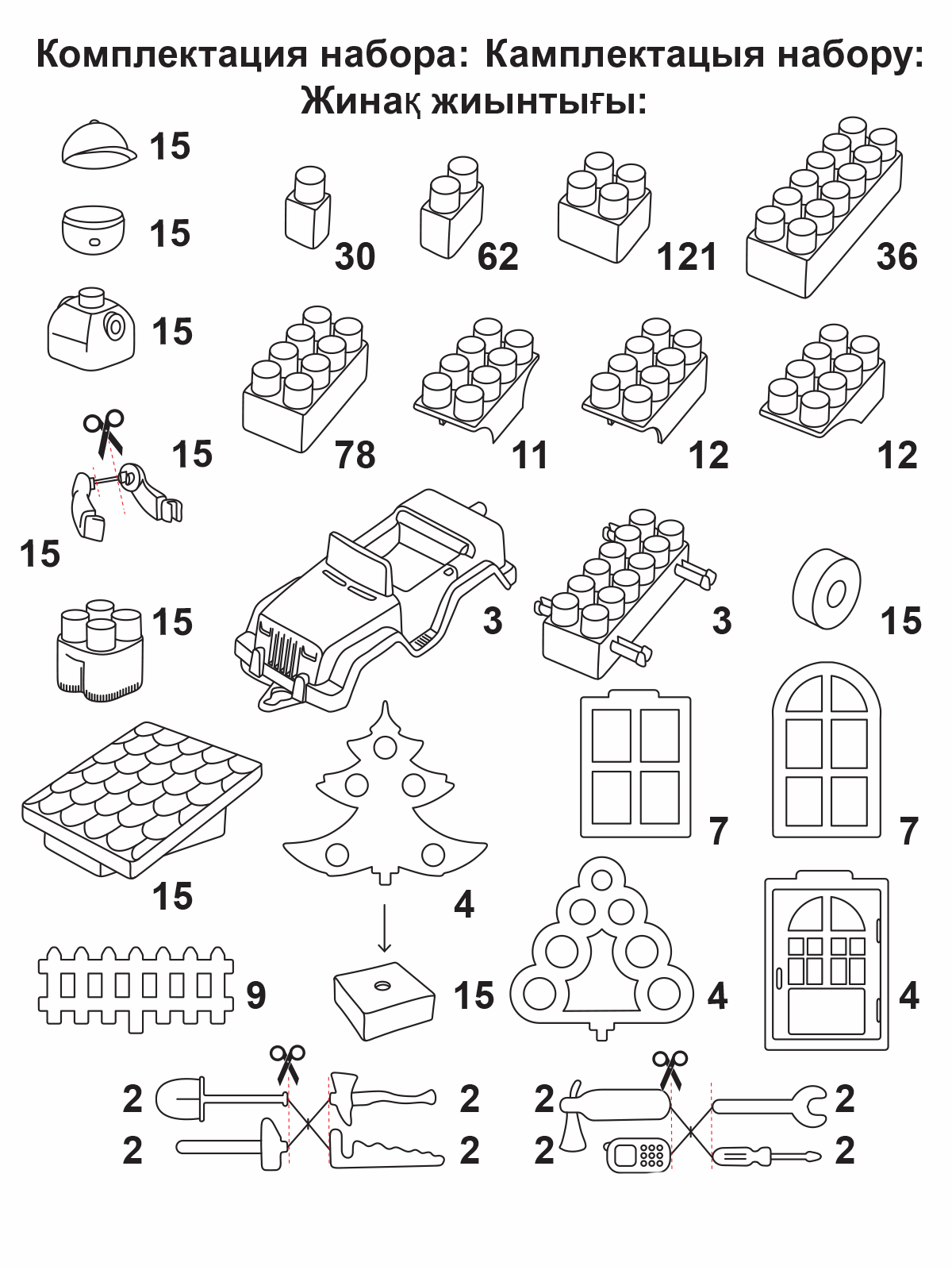 Комплектация набора: Камплектацыя набору: Жинақ жиынтығы:

15

15

15

15

15

15

30

62

121

36

78

11

12

12

3

3

15

15

4

7

7

9

15

4

4

2

2

2

2

2

2

2

2