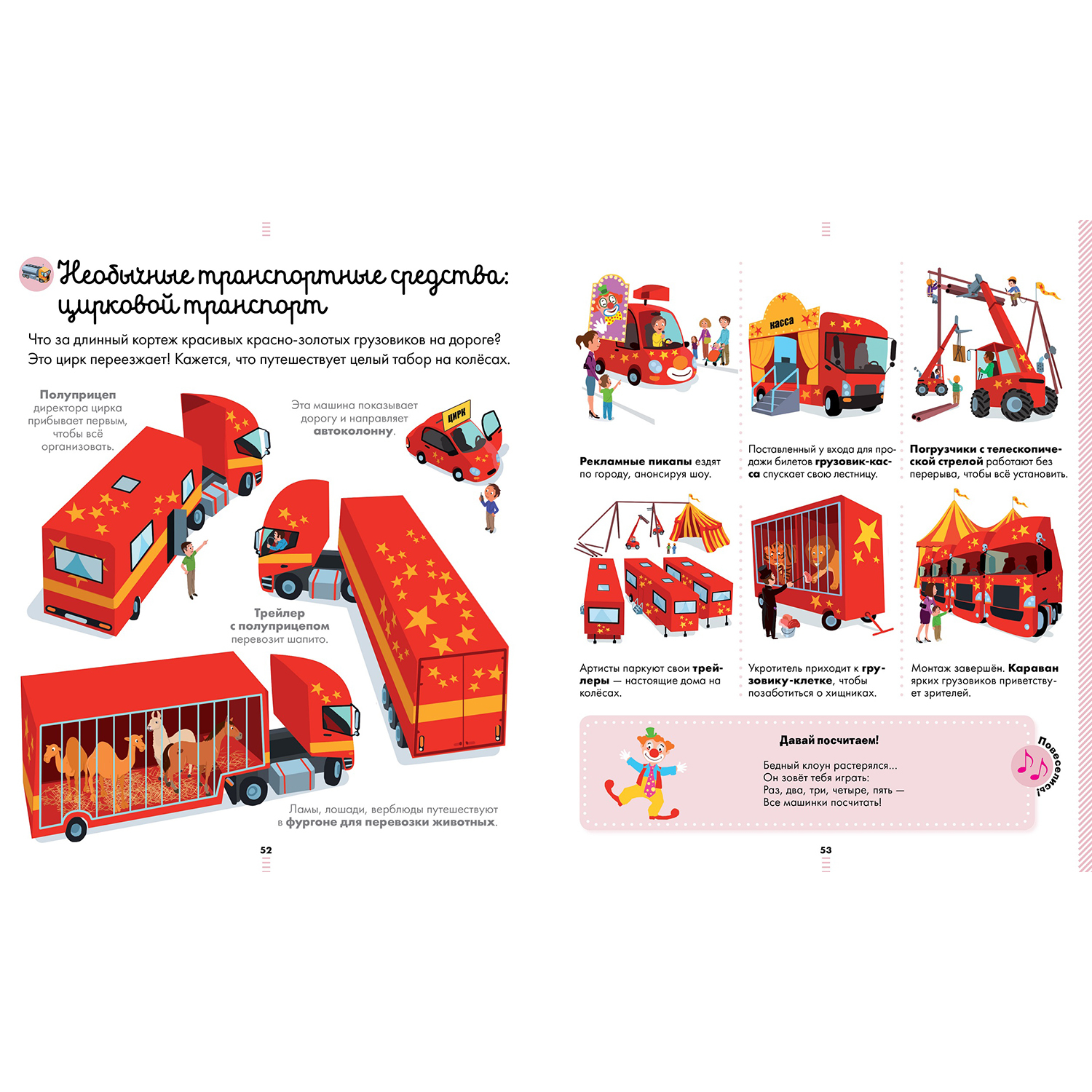 Необычные транспортные средства: цирковой транспорт

Что за длинный кортеж красивых красно-золотых грузовиков на дороге? Это цирк переезжает! Кажется, что путешествует целый табор на колёсах.

Полуприцеп директора цирка прибывает первым, чтобы всё организовать.

Эта машина показывает дорогу и направляет автоколонну.

ЦИРК

Трейлер с полуприцепом перевозит шапито.

Ламы, лошади, верблюды путешествуют в фургоне для перевозки животных.

52

касса

Рекламные пикапы ездят по городу, анонсируя шоу.

Поставленный у входа для продажи билетов грузовик-касса спускает свою лестницу.

Погрузчики с телескопической стрелой работают без перерыва, чтобы всё установить.

Артисты паркуют свои трейлеры — настоящие дома на колёсах.

Укротитель приходит к грузовику-клетке, чтобы позаботиться о хищниках.

Монтаж завершён. Караван ярких грузовиков приветствует зрителей.

Давай посчитаем!

Бедный клоун растерялся...
Он зовёт тебя играть:
Раз, два, три, четыре, пять —
Все машинки посчитать!

Повеселись!

53