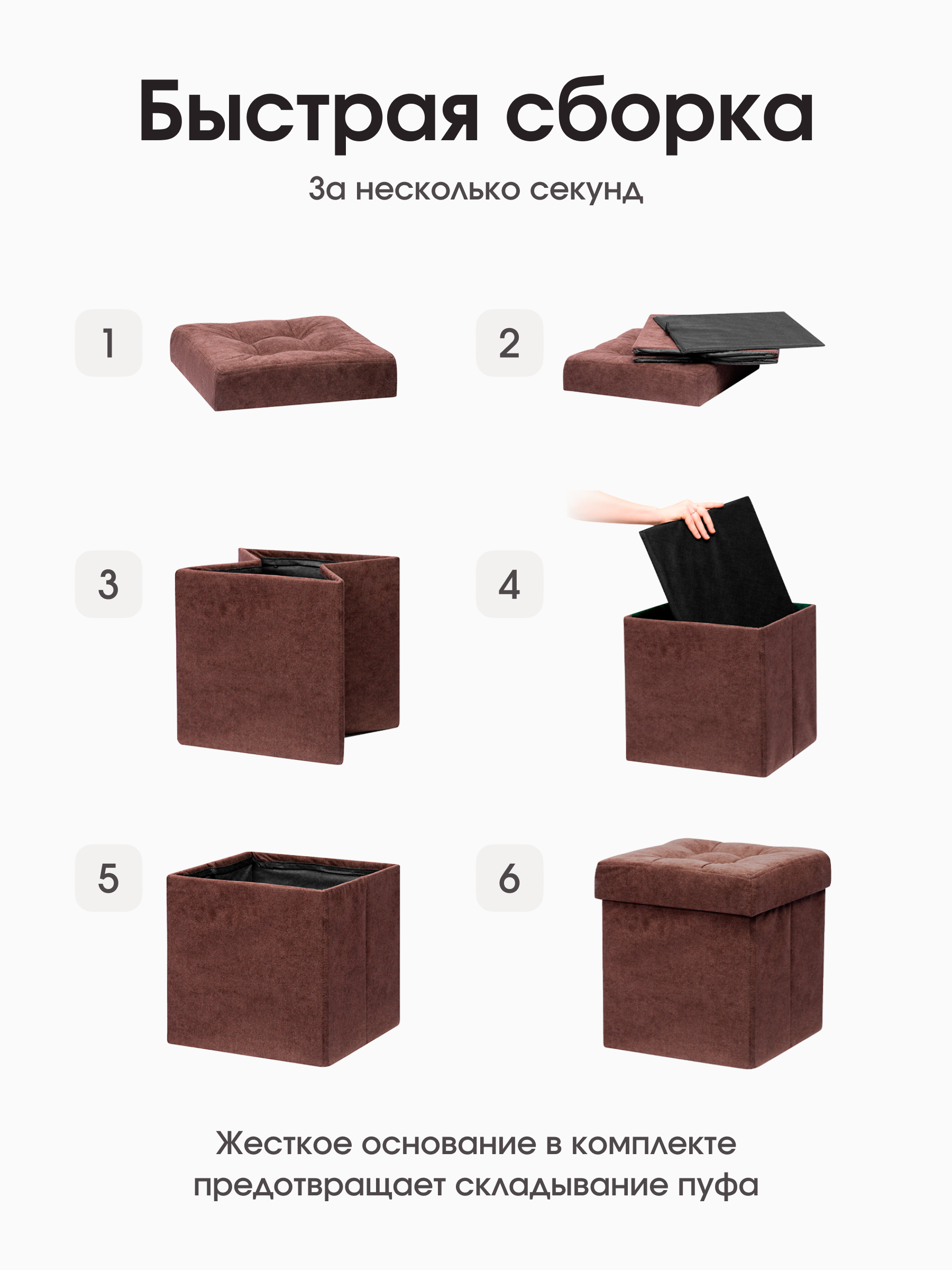 Быстрая сборка

За несколько секунд

1

2

3

4

5

6

Жесткое основание в комплекте предотвращает складывание пуфа