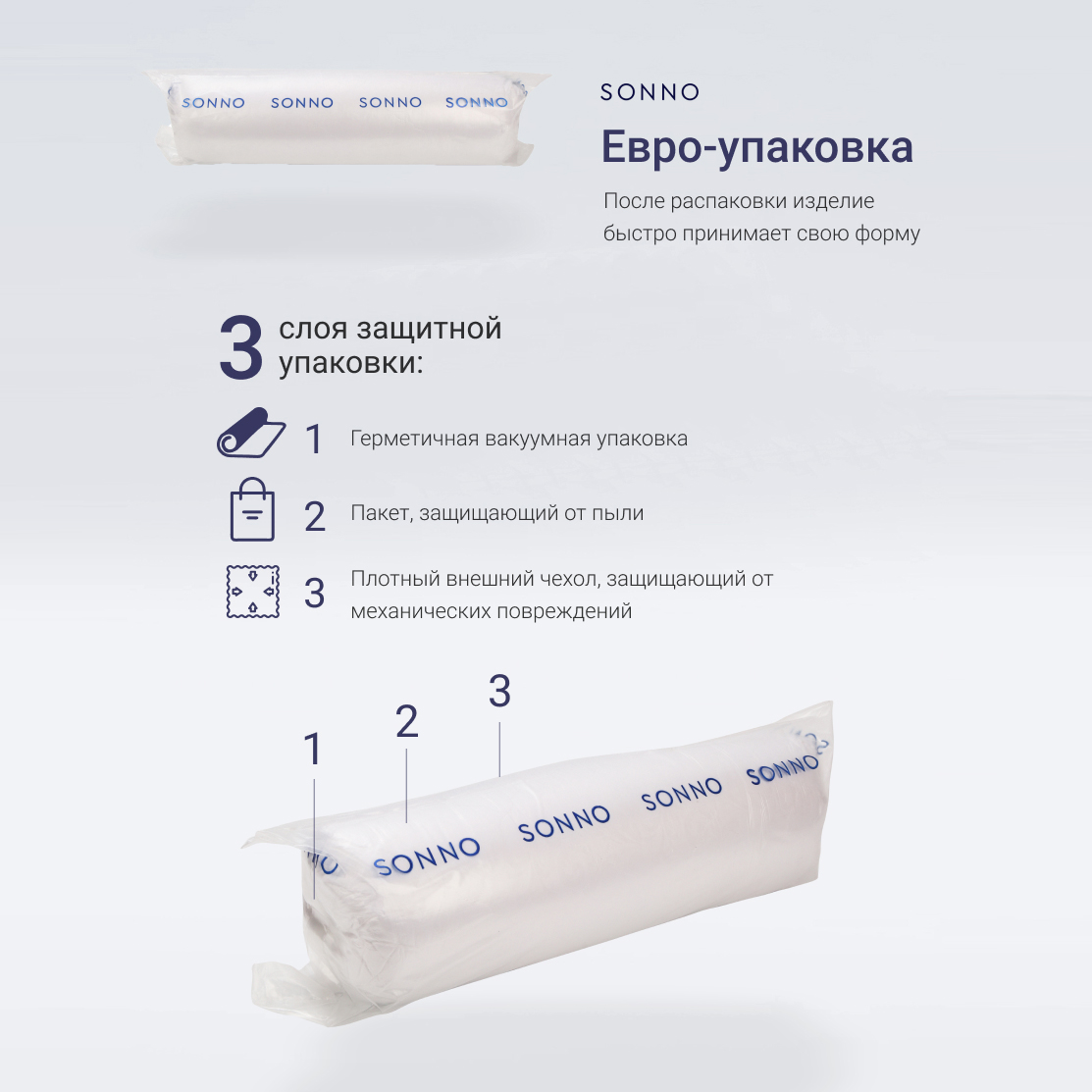 SONNO SONNO SONNO SONNO

SONNO

Евро-упаковка

После распаковки изделие быстро принимает свою форму

3 слоя защитной упаковки:

1 Герметичная вакуумная упаковка

2 Пакет, защищающий от пыли

3 Плотный внешний чехол, защищающий от механических повреждений

1 2 3

SONNO SONNO SONNO SONNO