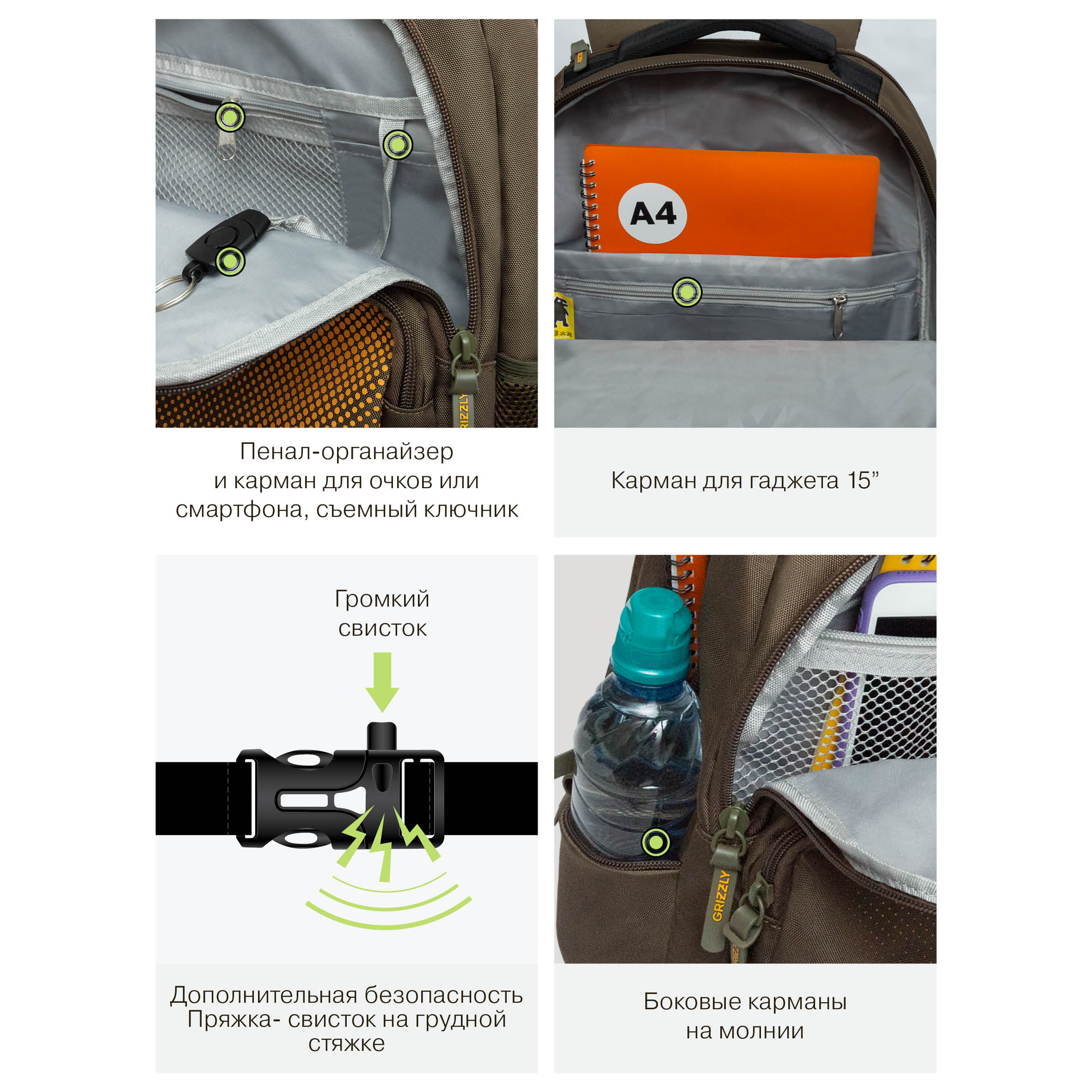 GRIZZLY

Пенал-органайзер и карман для очков или смартфона, съемный ключник

A4

Карман для гаджета 15”

Громкий свисток

Дополнительная безопасность Пряжка- свисток на грудной стяжке

GRIZZLY

Боковые карманы на молнии