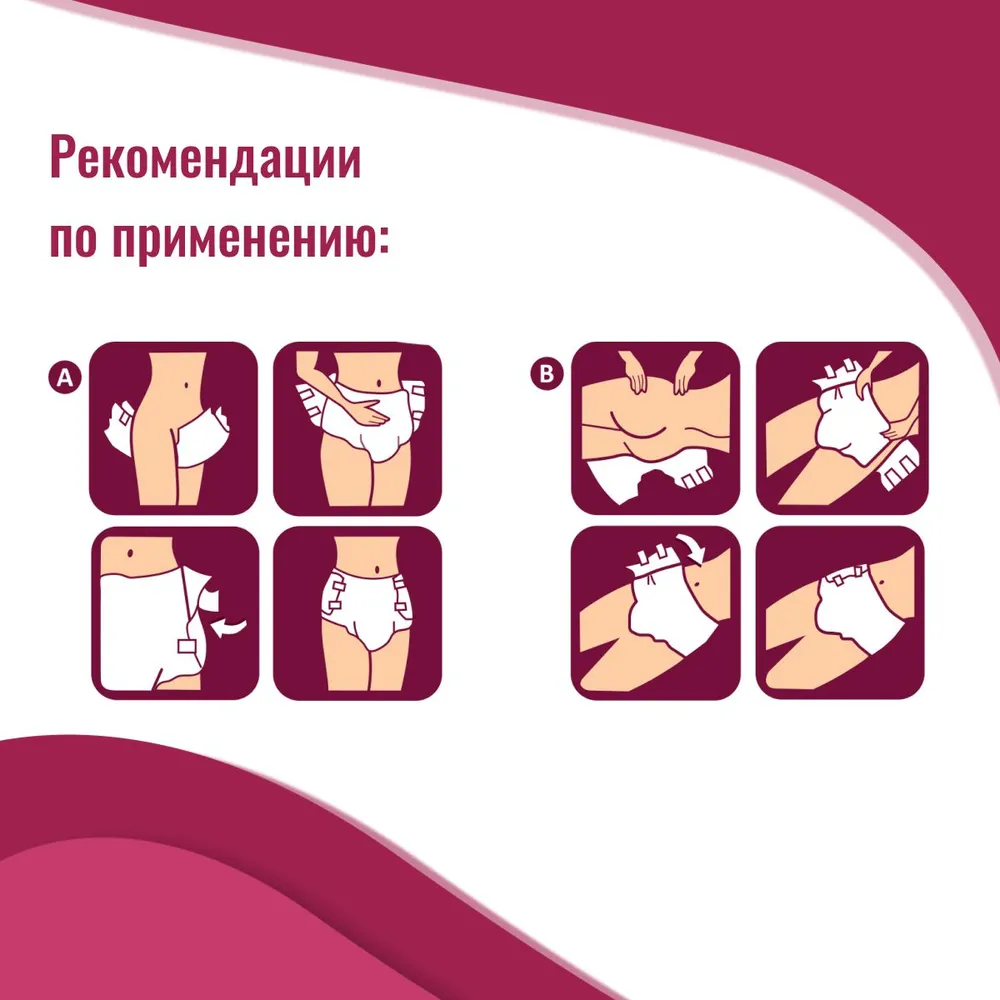 Рекомендации по применению:

A

B