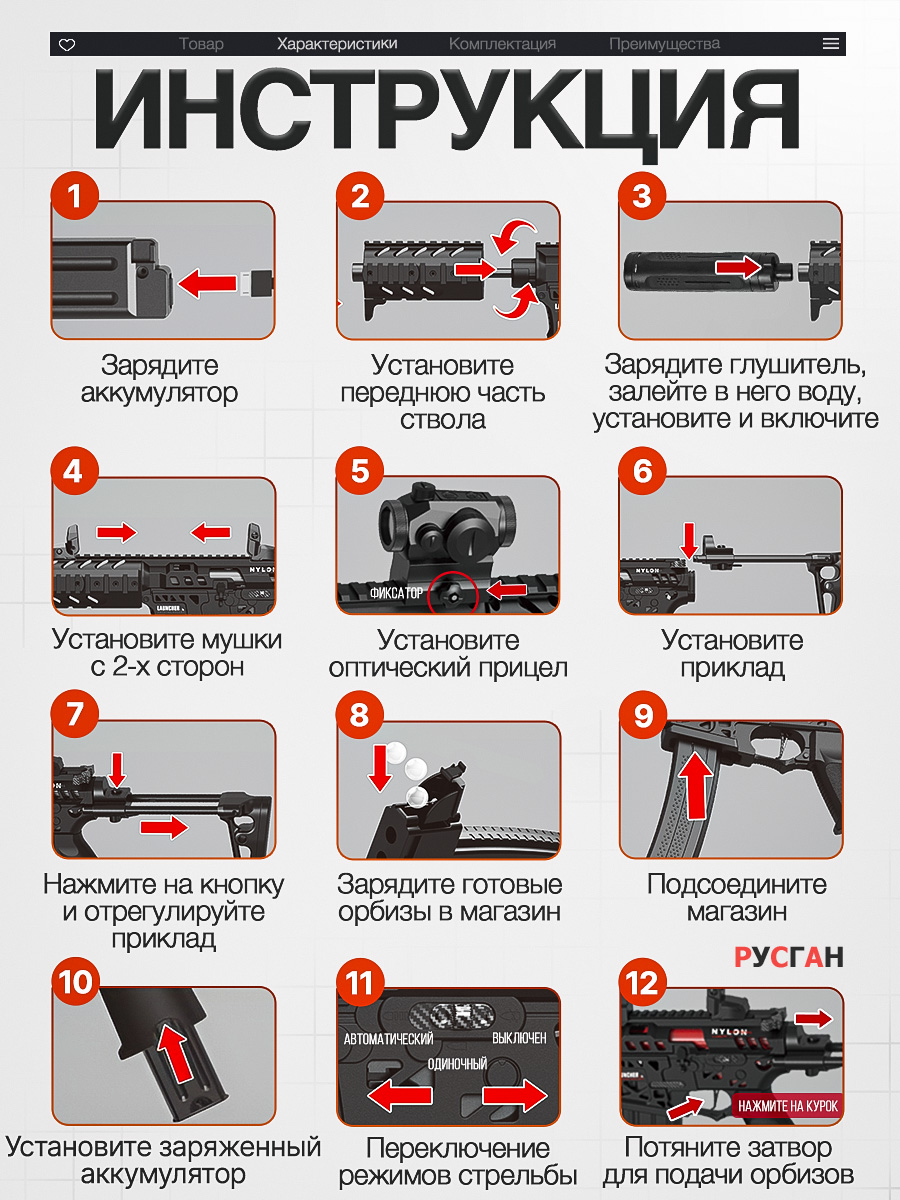 Товар Характеристики Комплектация Преимущества

ИНСТРУКЦИЯ

1
Зарядите аккумулятор

2
Установите переднюю часть ствола

3
Зарядите глушитель, залейте в него воду, установите и включите

4
NYLON
LAUNCHER
Установите мушки с 2-х сторон

5
ФИКСАТОР
Установите оптический прицел

6
NYLON
Установите приклад

7
Нажмите на кнопку и отрегулируйте приклад

8
Зарядите готовые орбизы в магазин

9
Подсоедините магазин

РУСГАН

10
Установите заряженный аккумулятор

11
АВТОМАТИЧЕСКИЙ
ВЫКЛЮЧЕН
ОДИНОЧНЫЙ
Переключение режимов стрельбы

12
NYLON
НАЖМИТЕ НА КУРОК
Потяните затвор для подачи орбизов