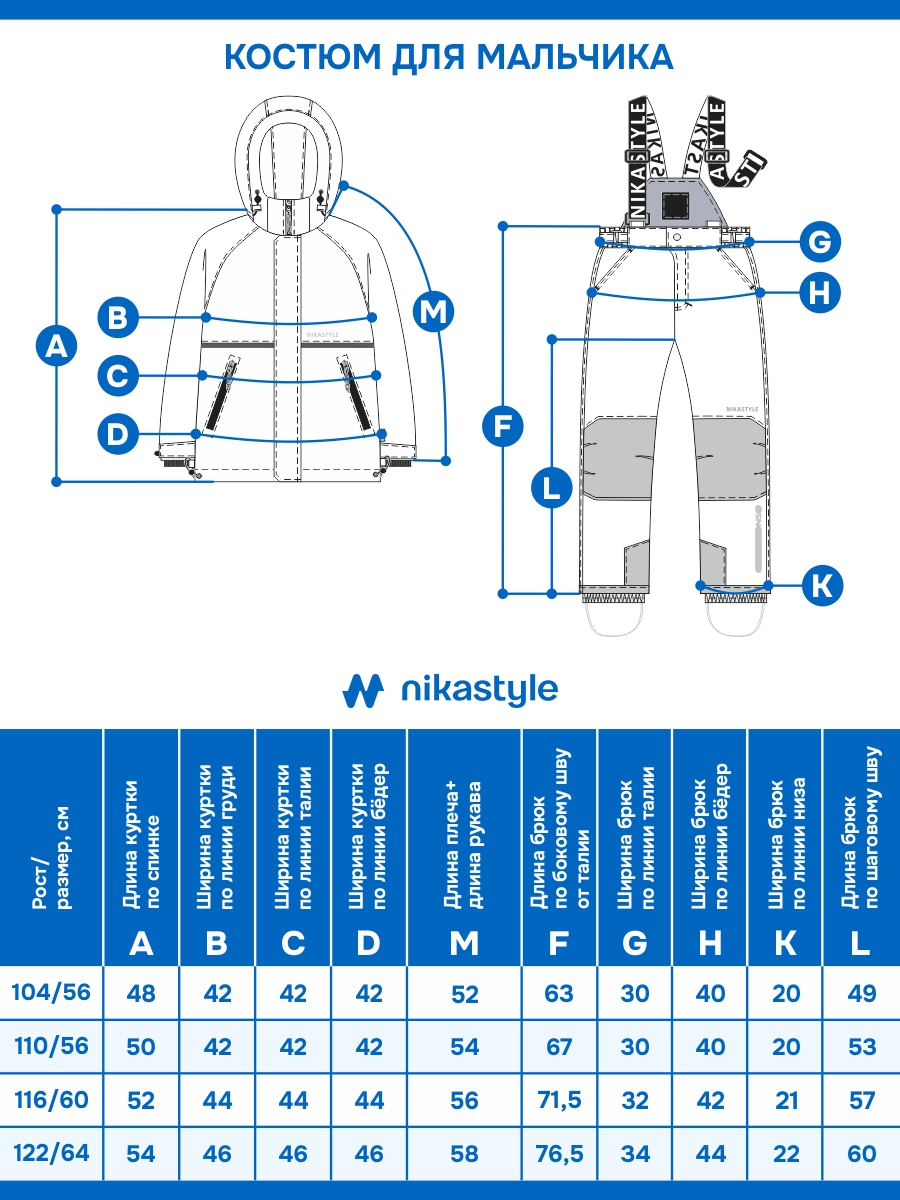 КОСТЮМ ДЛЯ МАЛЬЧИКА

A
B
C
D
M
NIKASTYLE

NIKASTYLE
NIKASTYLE
G
H
F
L
K
NIKASTYLE

nikastyle

| Рост/ размер, см | Длина куртки по спинке A | Ширина куртки по линии груди B | Ширина куртки по линии талии C | Ширина куртки по линии бёдер D | Длина плеча+ длина рукава M | Длина брюк по боковому шву от талии F | Ширина брюк по линии талии G | Ширина брюк по линии бёдер H | Ширина брюк по линии низа K | Длина брюк по шаговому шву L |
|---|---|---|---|---|---|---|---|---|---|---|
| 104/56 | 48 | 42 | 42 | 42 | 52 | 63 | 30 | 40 | 20 | 49 |
| 110/56 | 50 | 42 | 42 | 42 | 54 | 67 | 30 | 40 | 20 | 53 |
| 116/60 | 52 | 44 | 44 | 44 | 56 | 71,5 | 32 | 42 | 21 | 57 |
| 122/64 | 54 | 46 | 46 | 46 | 58 | 76,5 | 34 | 44 | 22 | 60 |