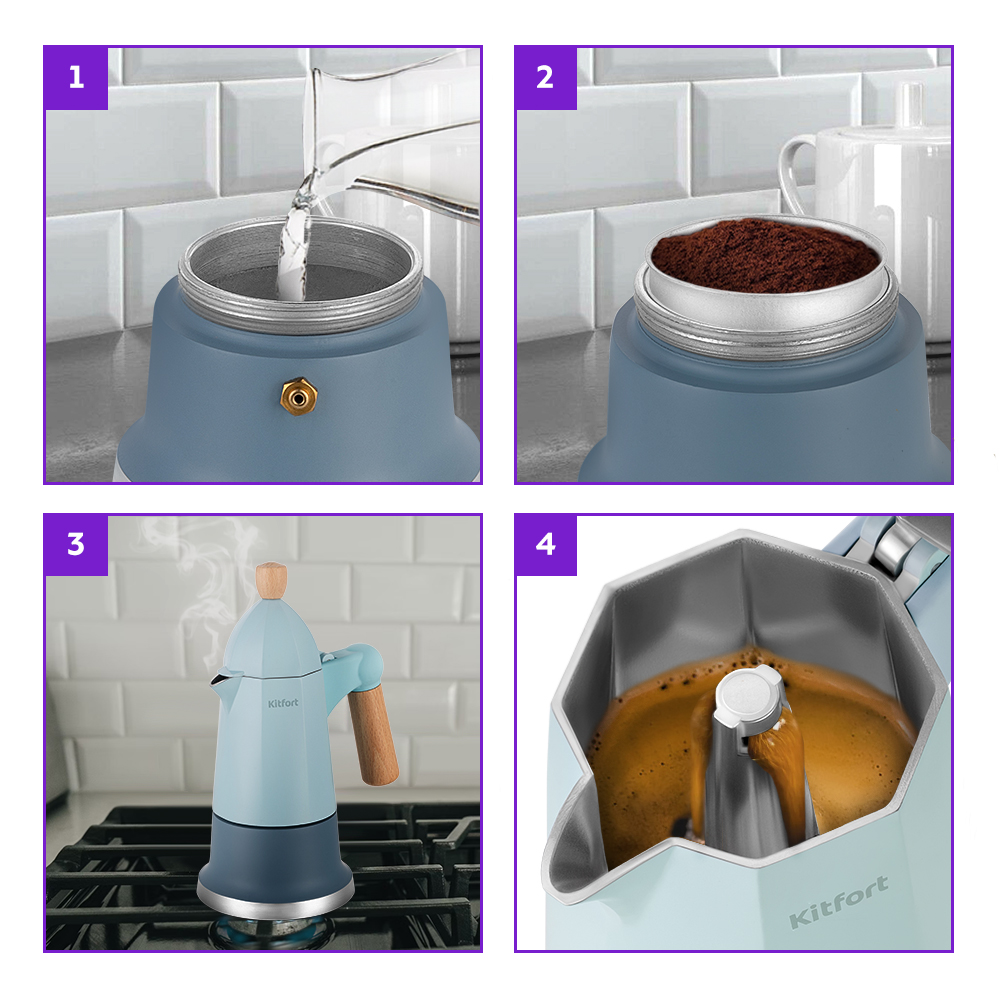 1

2

3

Kitfort

4

Kitfort