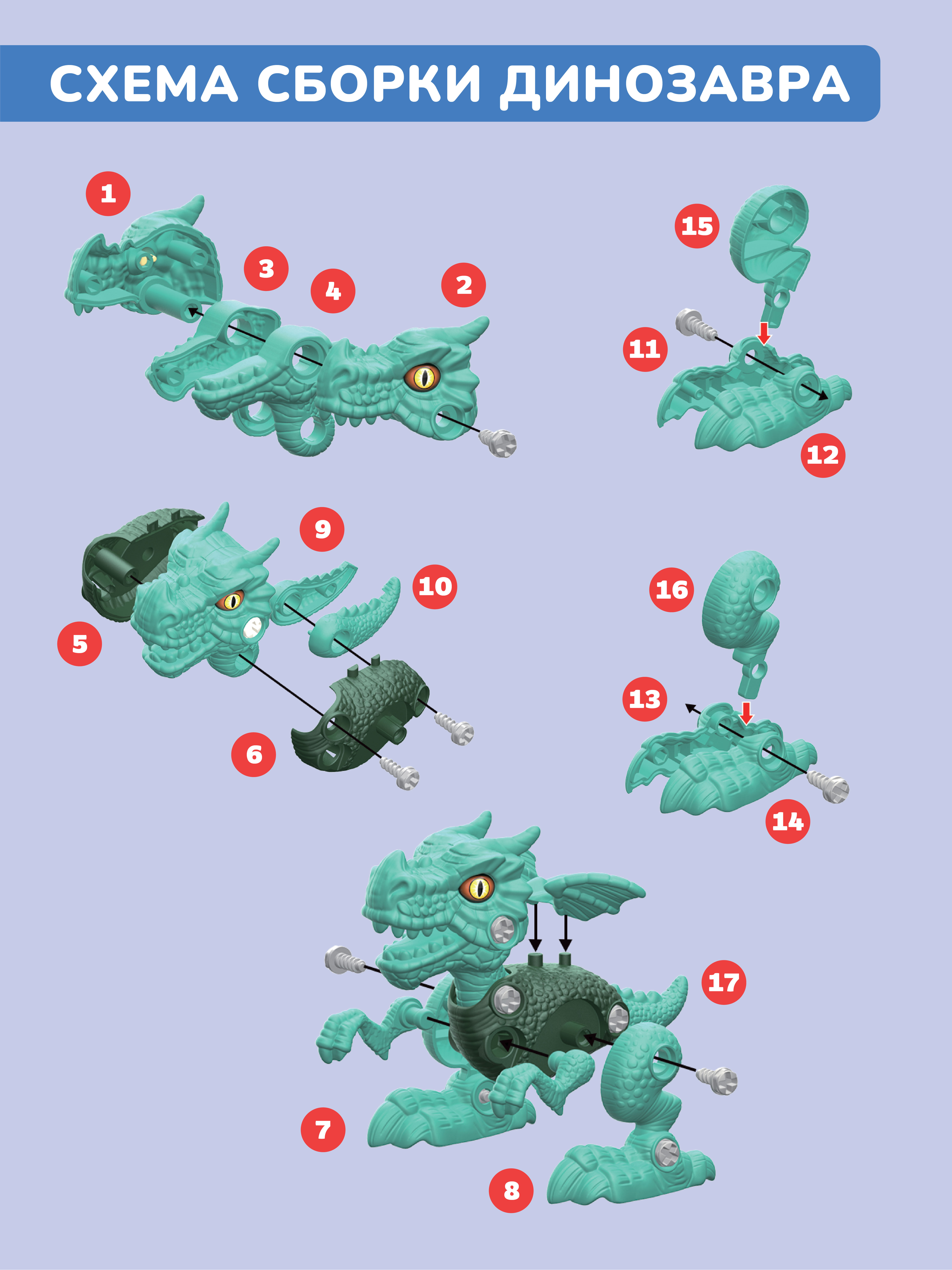 СХЕМА СБОРКИ ДИНОЗАВРА

1

3

4

2

15

11

12

9

10

5

6

16

13

14

17

7

8