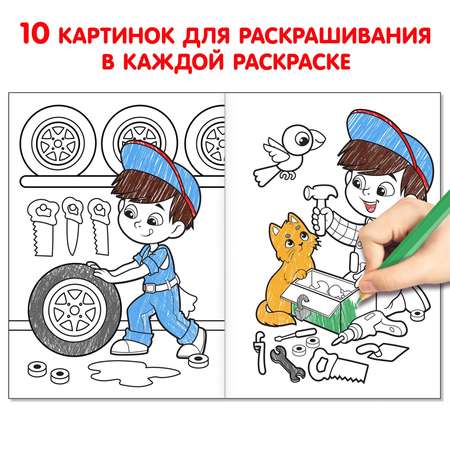 10 КАРТИНОК ДЛЯ РАСКРАШИВАНИЯ В КАЖДОЙ РАСКРАСКЕ