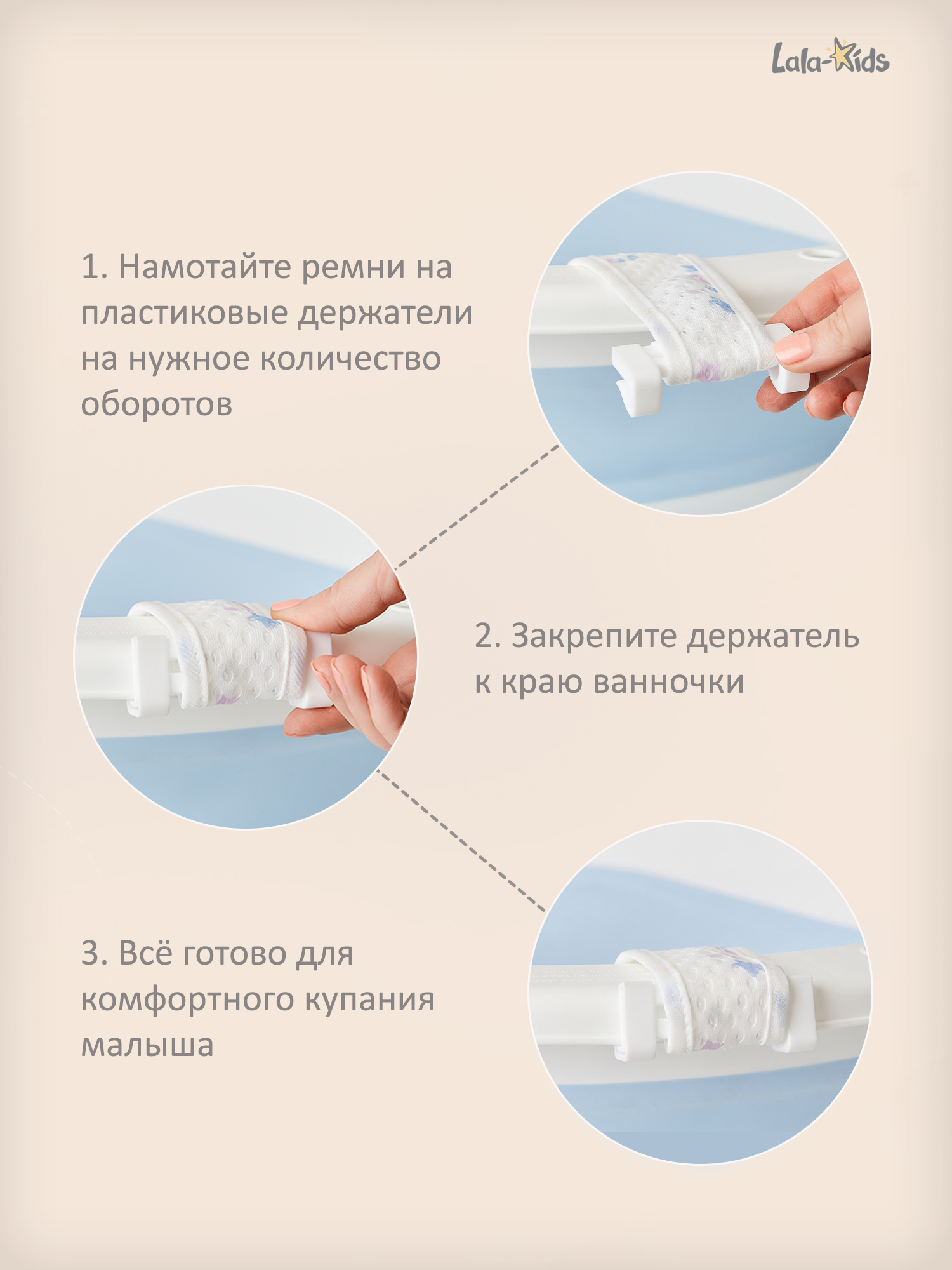 Lala-Kids

1. Намотайте ремни на пластиковые держатели на нужное количество оборотов

2. Закрепите держатель к краю ванночки

3. Всё готово для комфортного купания малыша