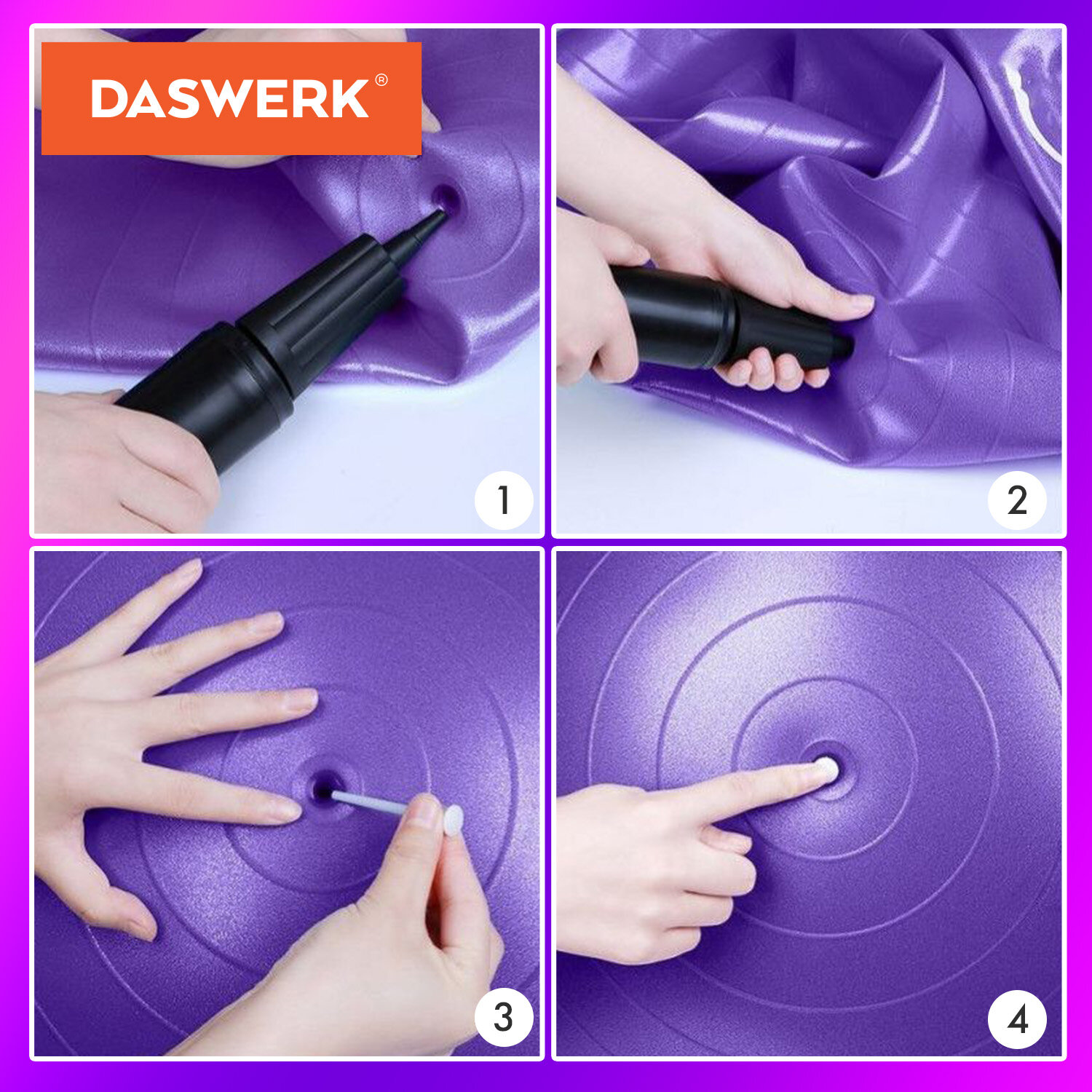 DASWERK®

1

2

3

4