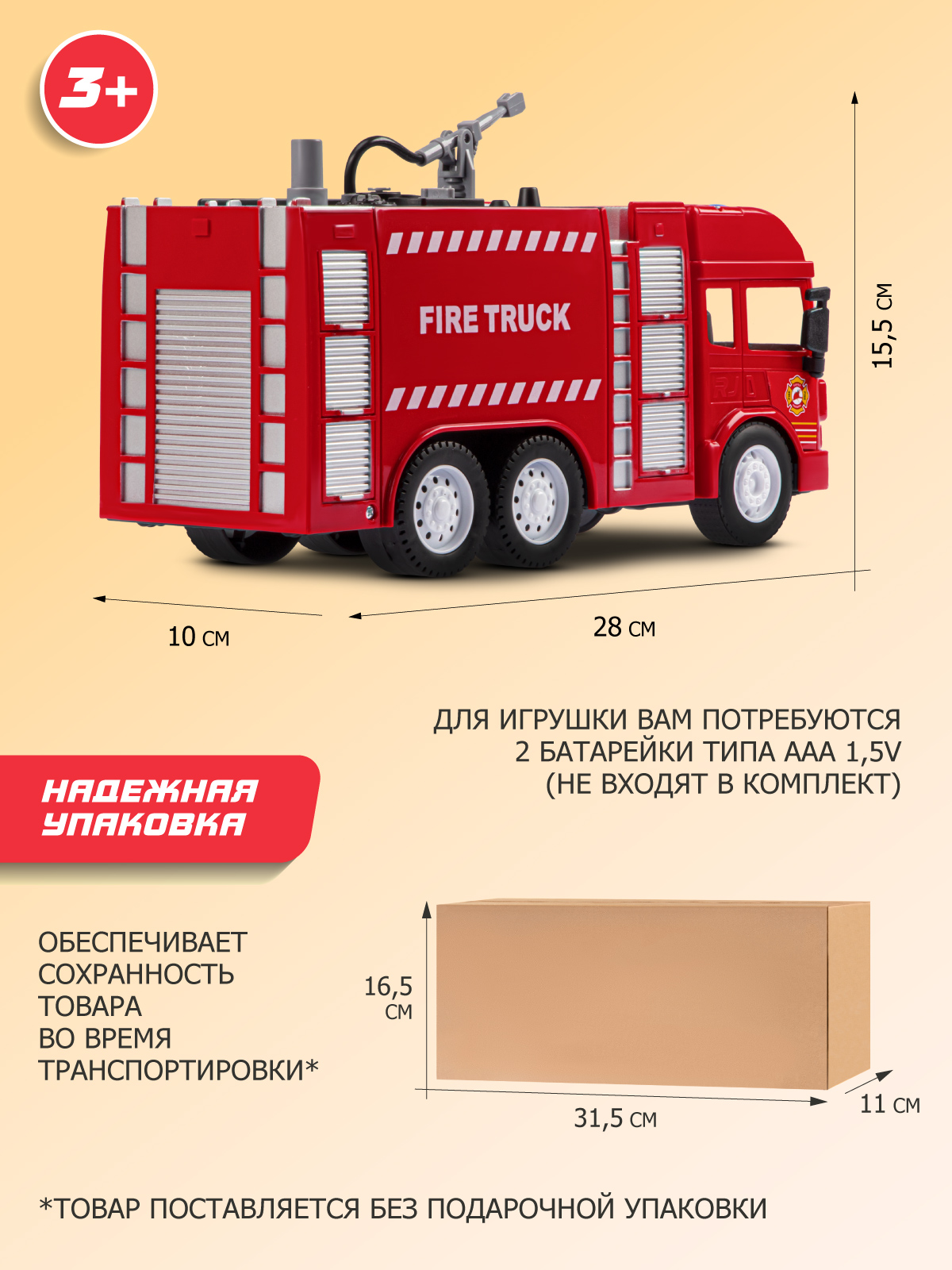 3+

FIRE TRUCK

15,5 см

10 см

28 см

ДЛЯ ИГРУШКИ ВАМ ПОТРЕБУЮТСЯ
2 БАТАРЕЙКИ ТИПА ААА 1,5V
(НЕ ВХОДЯТ В КОМПЛЕКТ)

НАДЕЖНАЯ УПАКОВКА

ОБЕСПЕЧИВАЕТ СОХРАННОСТЬ ТОВАРА ВО ВРЕМЯ ТРАНСПОРТИРОВКИ*

16,5 см

31,5 см

11 см

*ТОВАР ПОСТАВЛЯЕТСЯ БЕЗ ПОДАРОЧНОЙ УПАКОВКИ