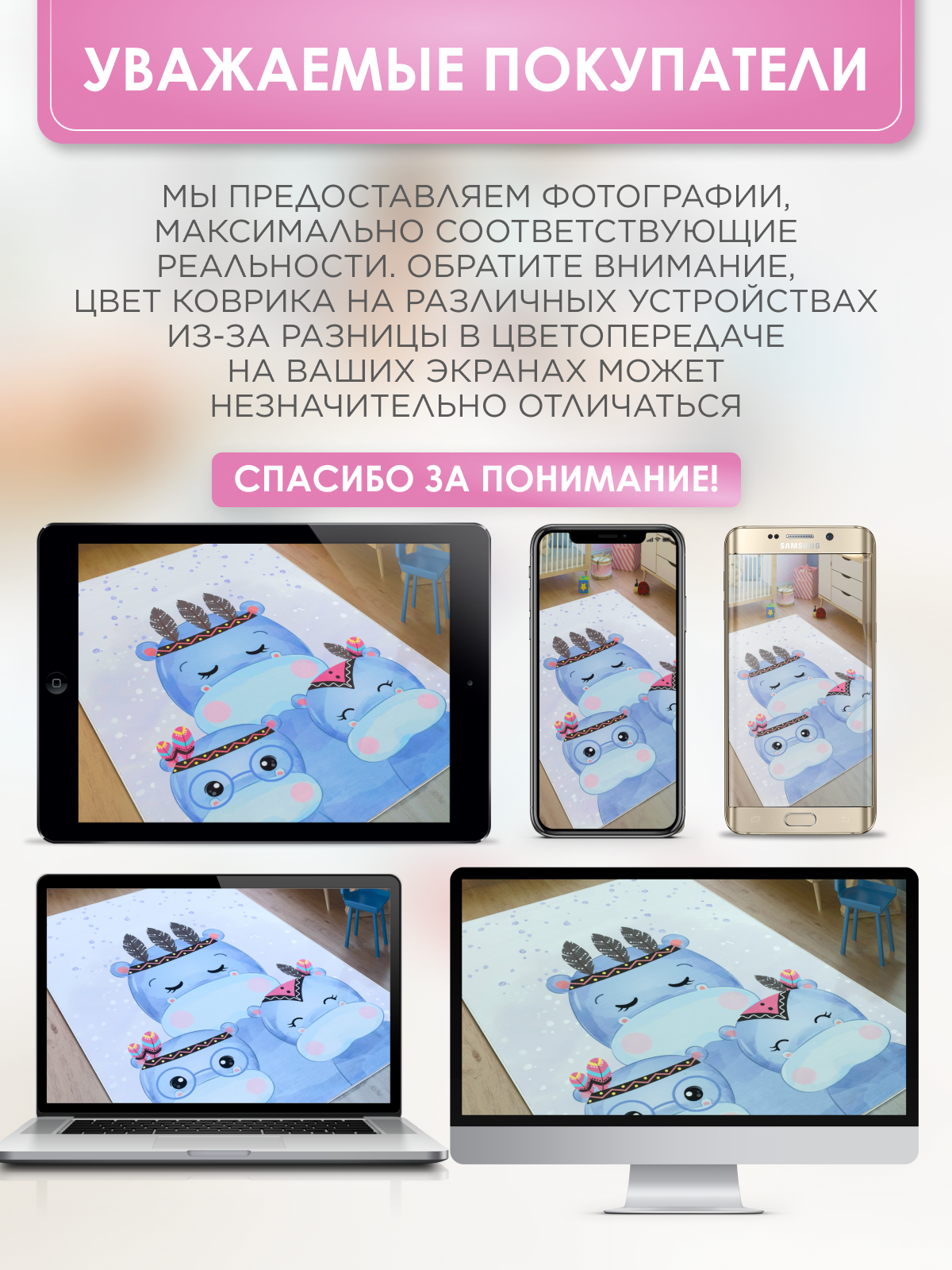 УВАЖАЕМЫЕ ПОКУПАТЕЛИ

МЫ ПРЕДОСТАВЛЯЕМ ФОТОГРАФИИ, МАКСИМАЛЬНО СООТВЕТСТВУЮЩИЕ РЕАЛЬНОСТИ. ОБРАТИТЕ ВНИМАНИЕ, ЦВЕТ КОВРИКА НА РАЗЛИЧНЫХ УСТРОЙСТВАХ ИЗ-ЗА РАЗНИЦЫ В ЦВЕТОПЕРЕДАЧЕ НА ВАШИХ ЭКРАНАХ МОЖЕТ НЕЗНАЧИТЕЛЬНО ОТЛИЧАТЬСЯ

СПАСИБО ЗА ПОНИМАНИЕ!

SAMSUNG