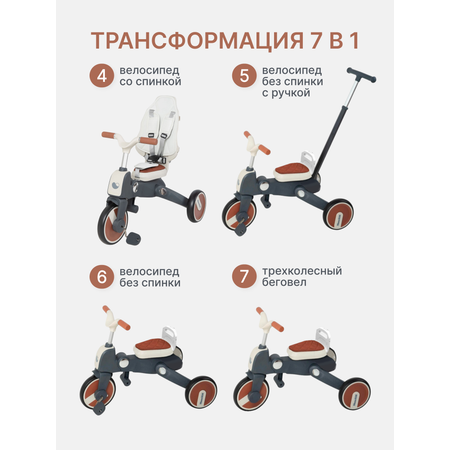 ТРАНСФОРМАЦИЯ 7 В 1

4 велосипед со спинкой

5 велосипед без спинки с ручкой

6 велосипед без спинки

7 трехколесный беговел